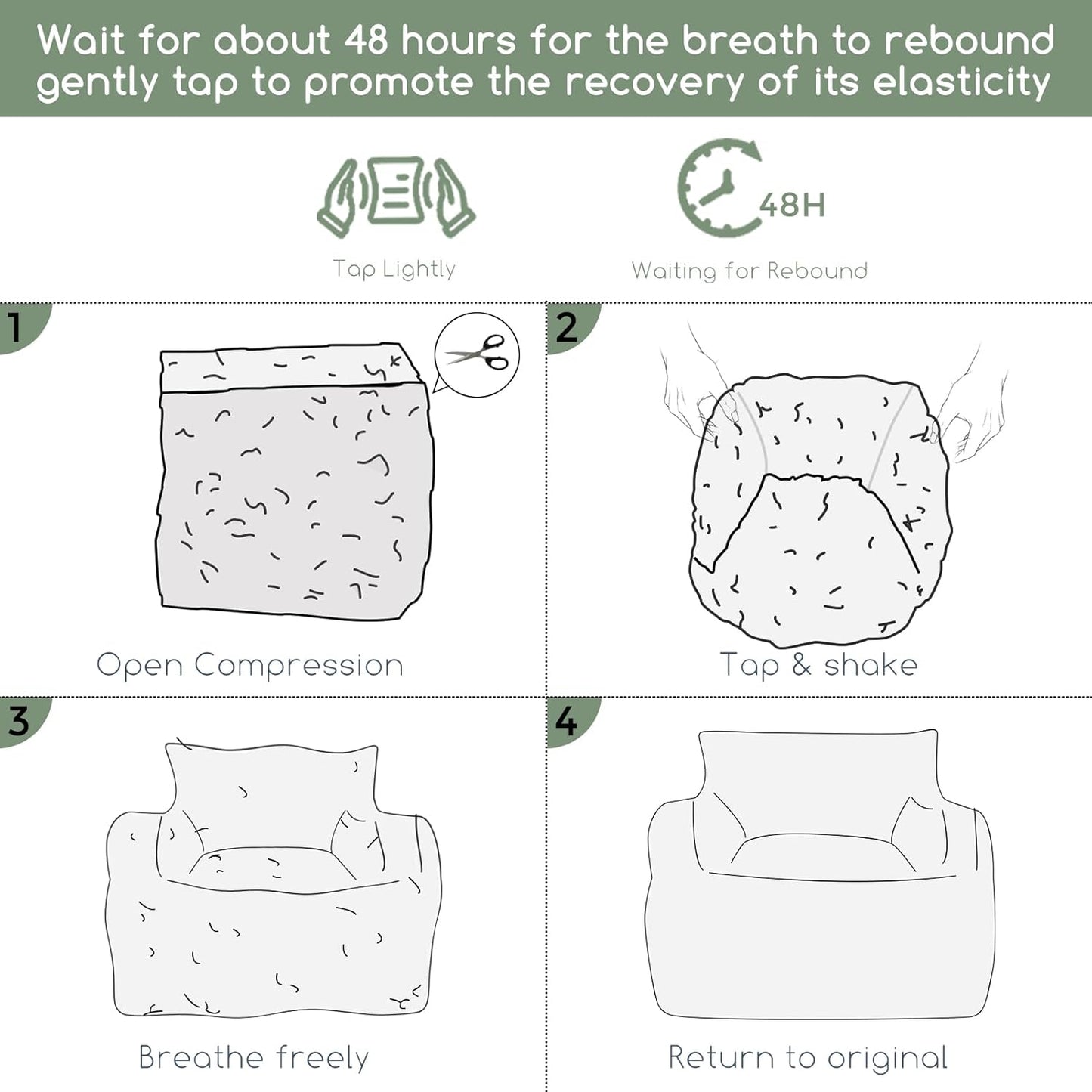 Wait for about 48 hours for the breath to rebound gently tap to promote the recovery of its elasticity

Tap Lightly

48H

Waiting for Rebound

1

Open Compression

2

Tap & shake

3

Breathe freely

4

Return to original