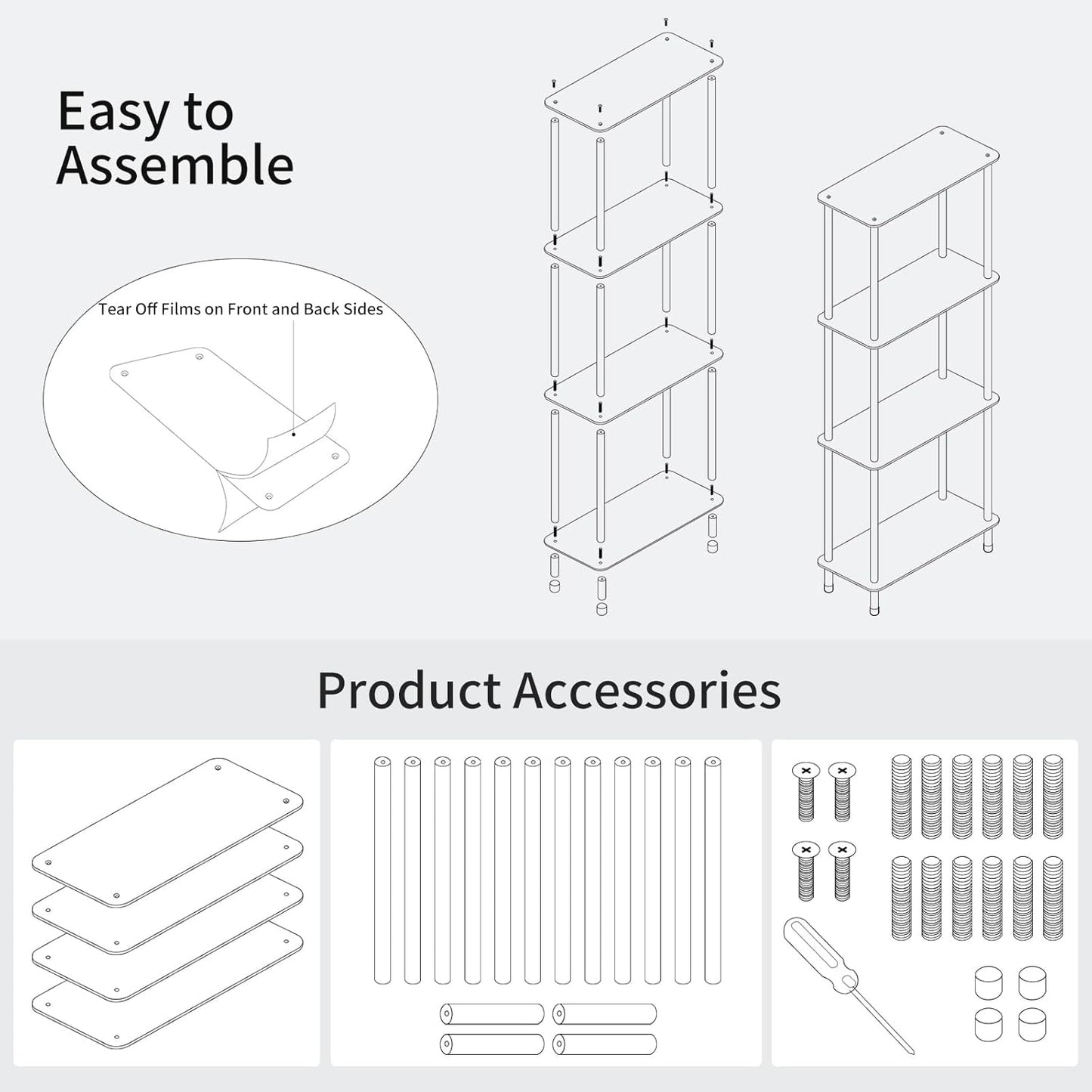 Easy to Assemble

Tear Off Films on Front and Back Sides

Product Accessories