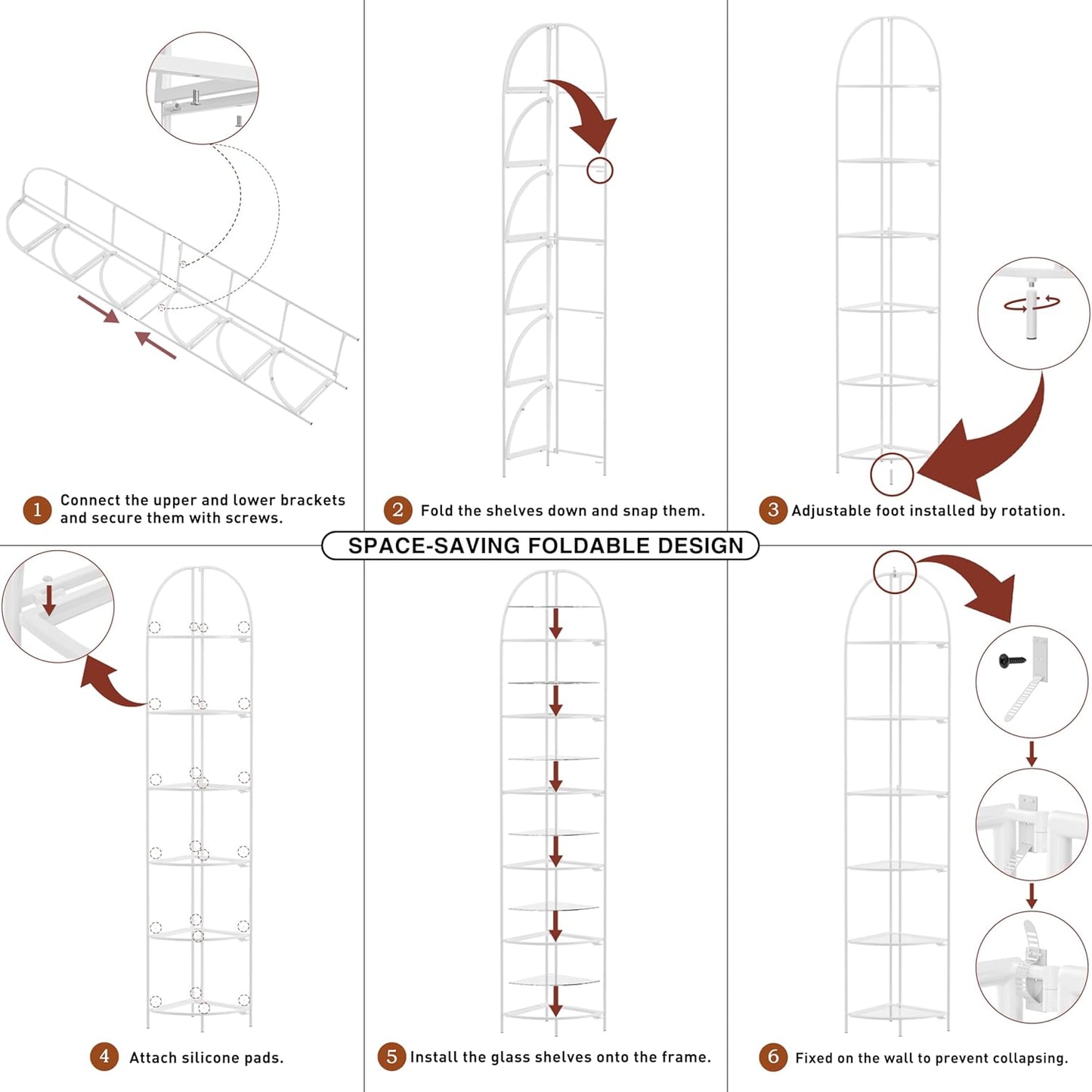 1 Connect the upper and lower brackets and secure them with screws.

2 Fold the shelves down and snap them.

3 Adjustable foot installed by rotation.

SPACE-SAVING FOLDABLE DESIGN

4 Attach silicone pads.

5 Install the glass shelves onto the frame.

6 Fixed on the wall to prevent collapsing.