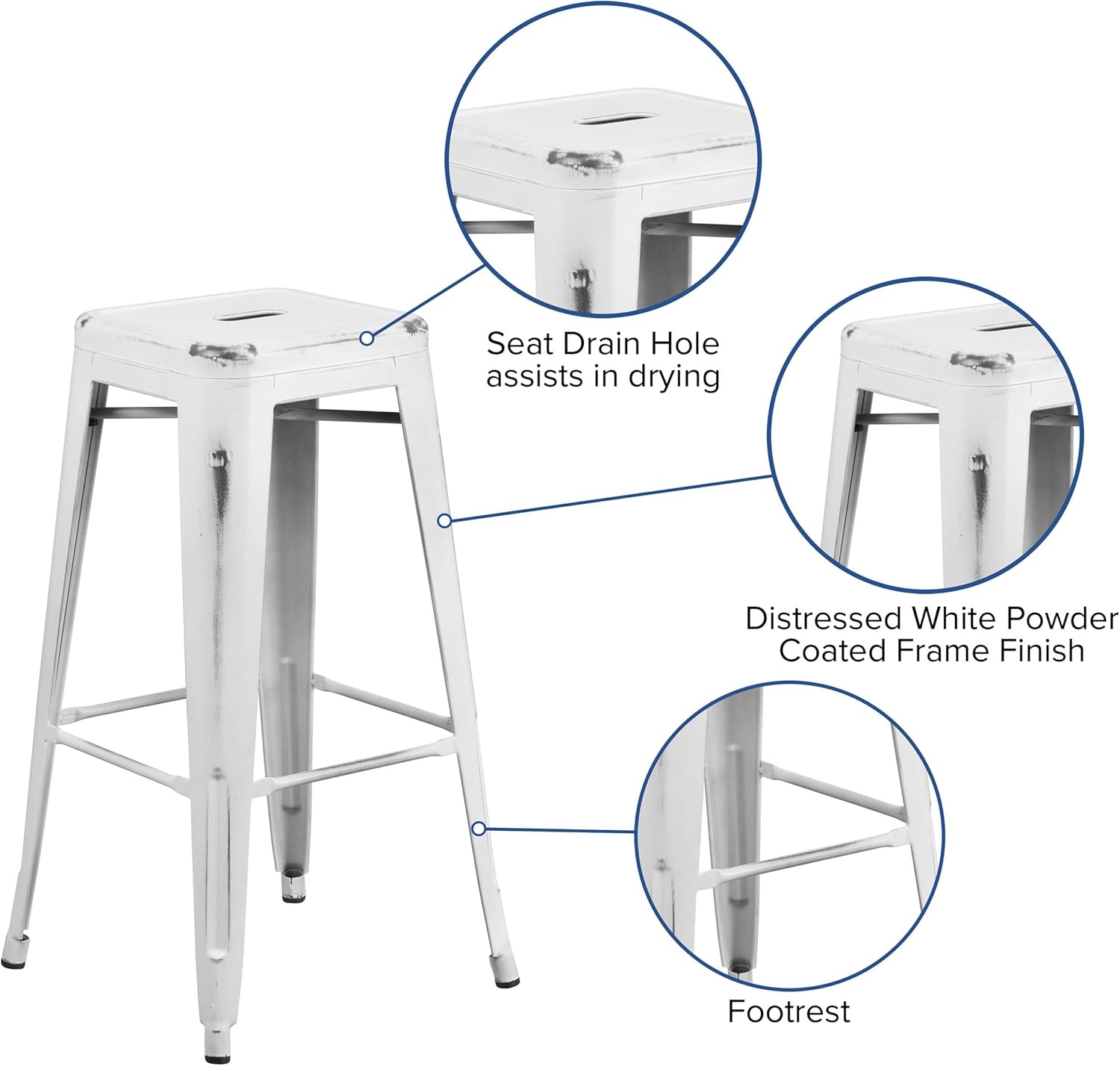 Seat Drain Hole assists in drying

Distressed White Powder Coated Frame Finish

Footrest