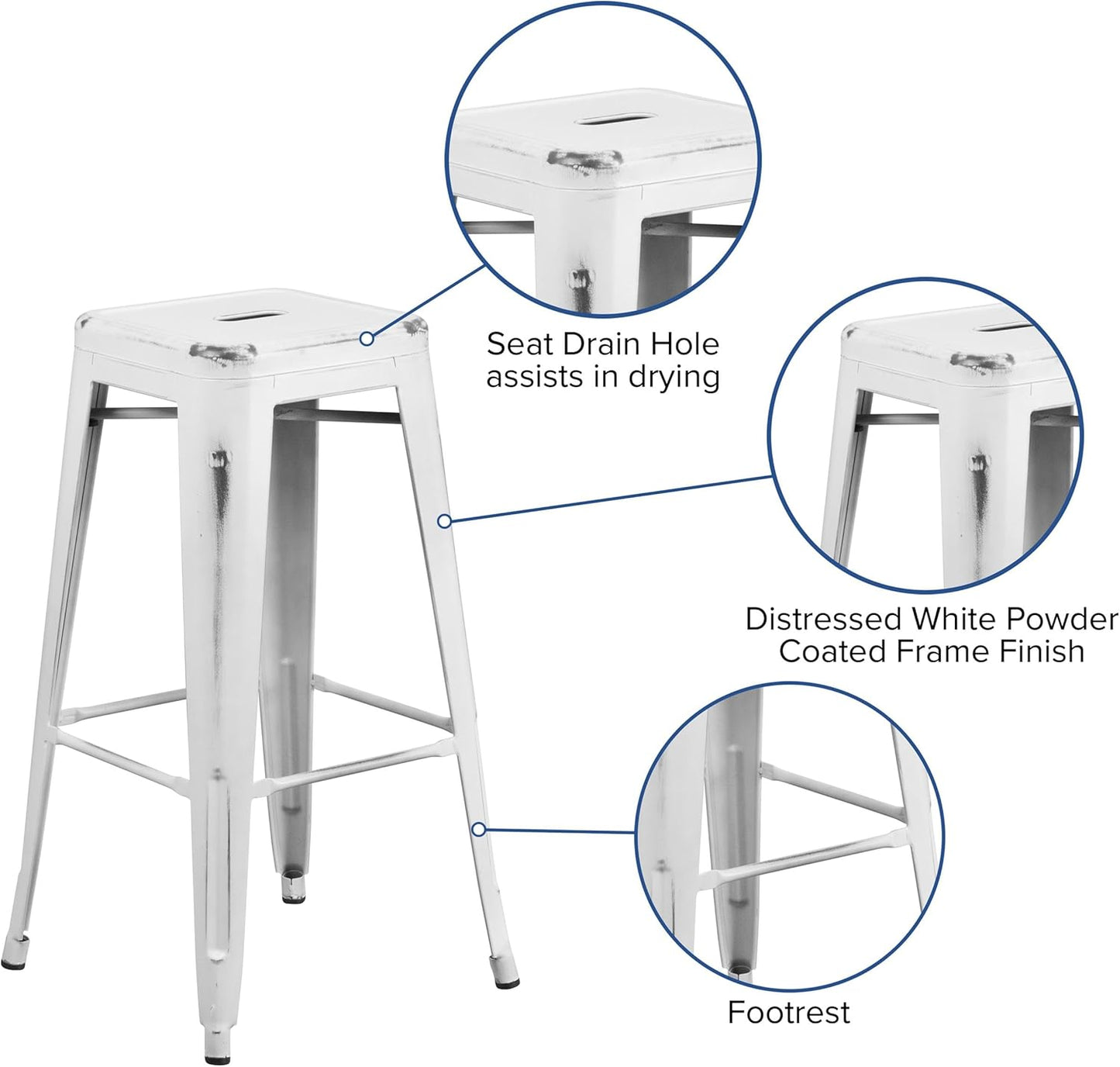 Seat Drain Hole assists in drying

Distressed White Powder Coated Frame Finish

Footrest