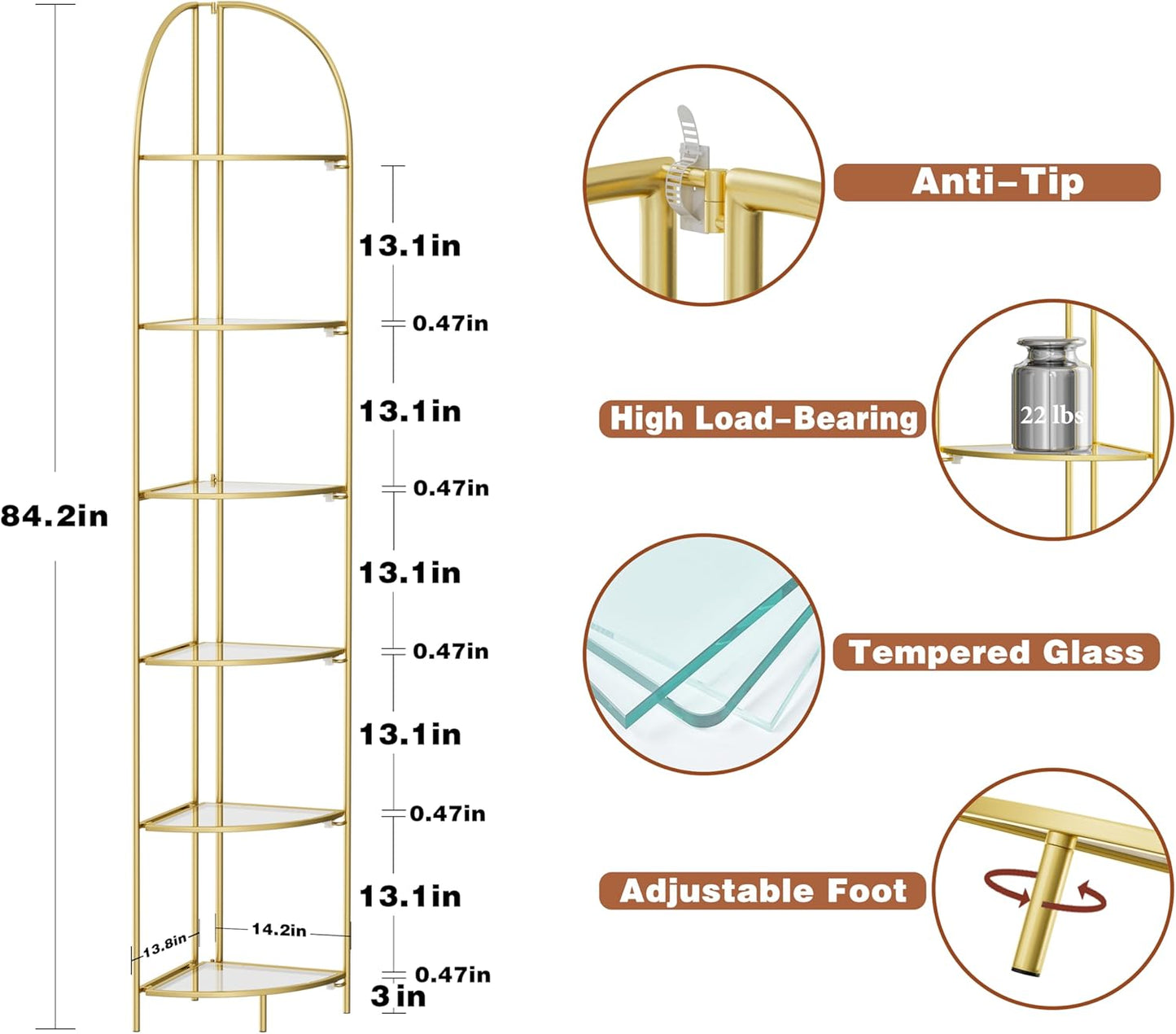 84.2in

13.1in

0.47in

13.1in

0.47in

13.1in

0.47in

13.1in

0.47in

13.1in

13.8in

14.2in

0.47in

3 in

Anti-Tip

High Load-Bearing

22 lbs

Tempered Glass

Adjustable Foot