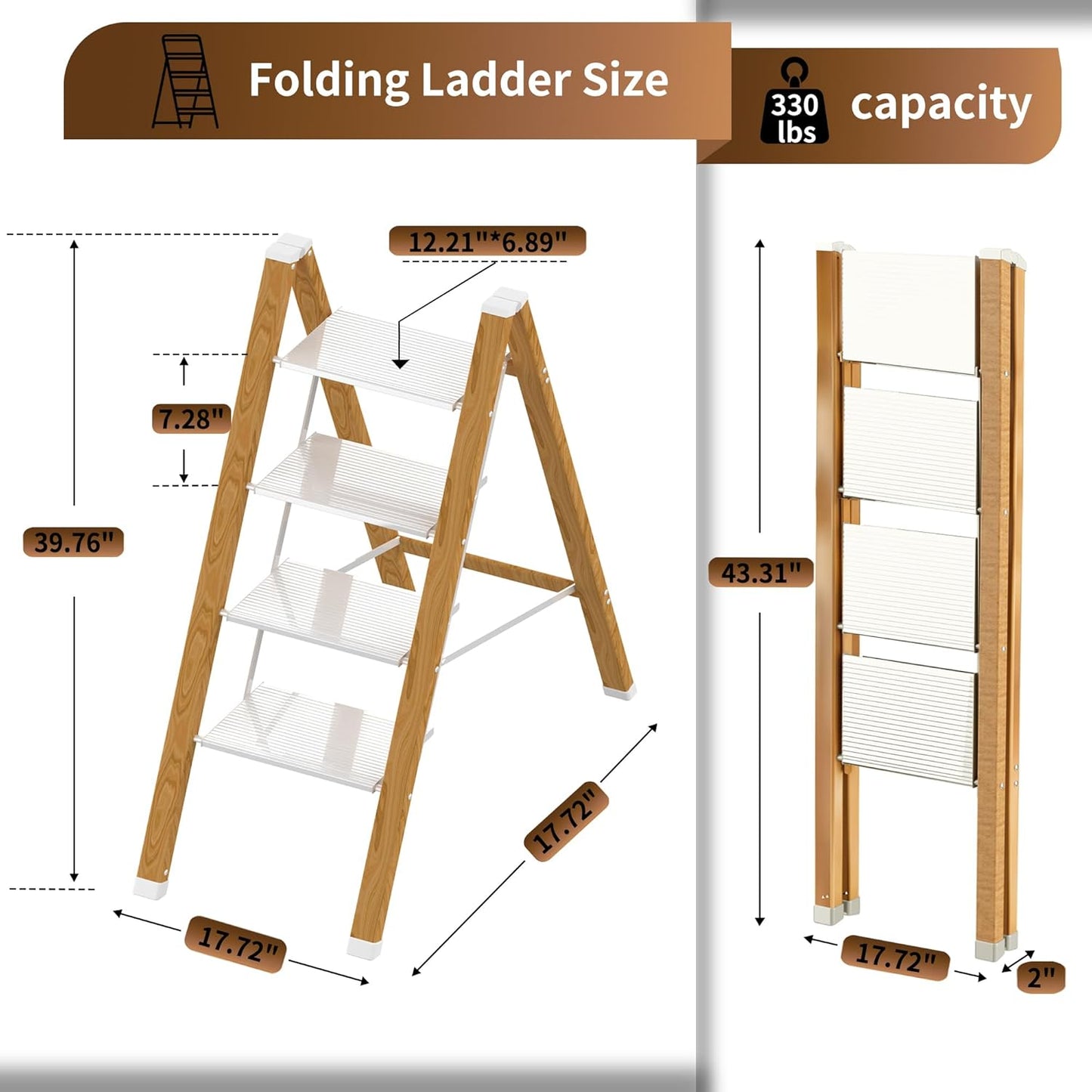 Folding Ladder Size

330 lbs capacity

12.21"*6.89"

7.28"

39.76"

17.72"

17.72"

43.31"

17.72"

2"