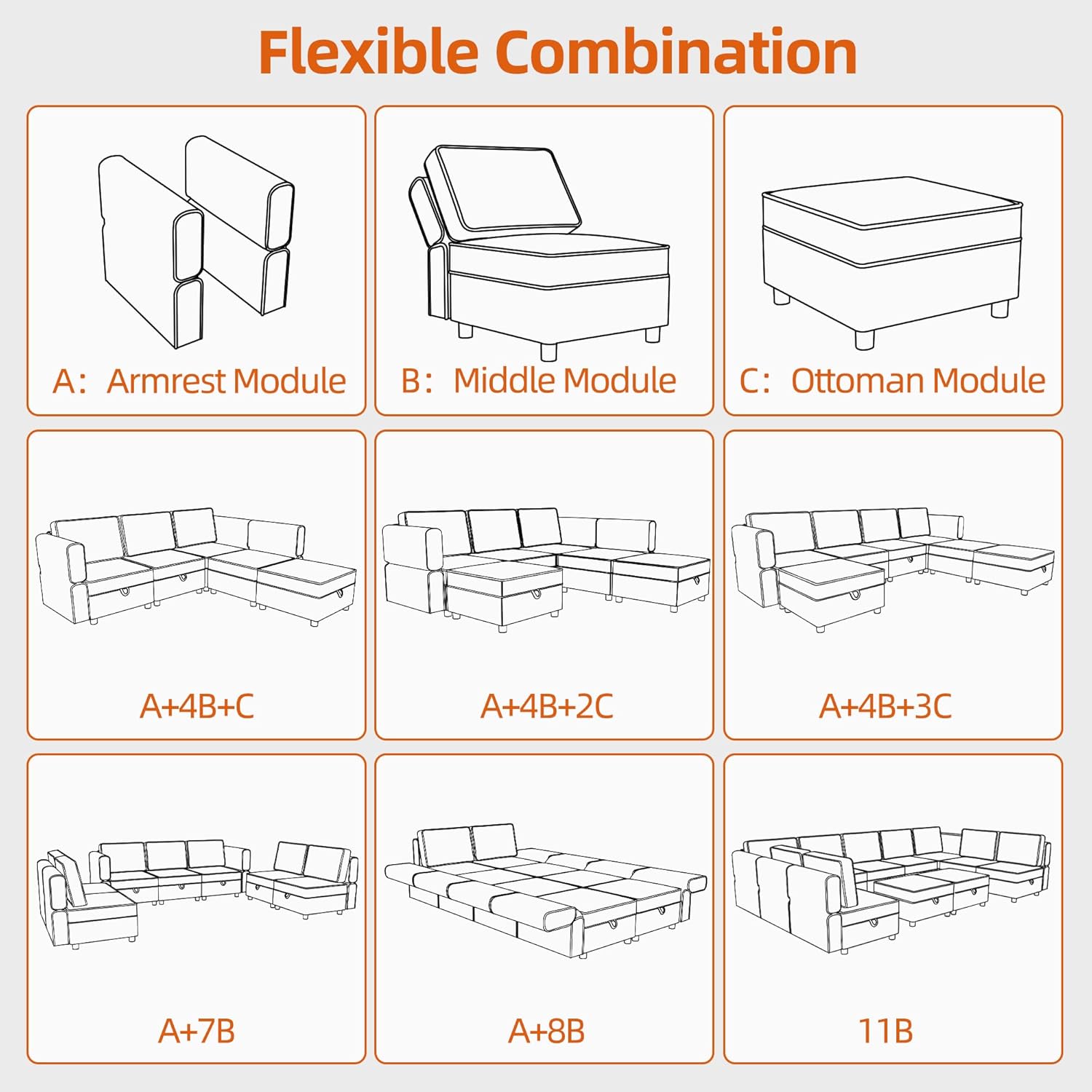 Flexible Combination

A: Armrest Module

B: Middle Module

C: Ottoman Module

A+4B+C

A+4B+2C

A+4B+3C

A+7B

A+8B

11B