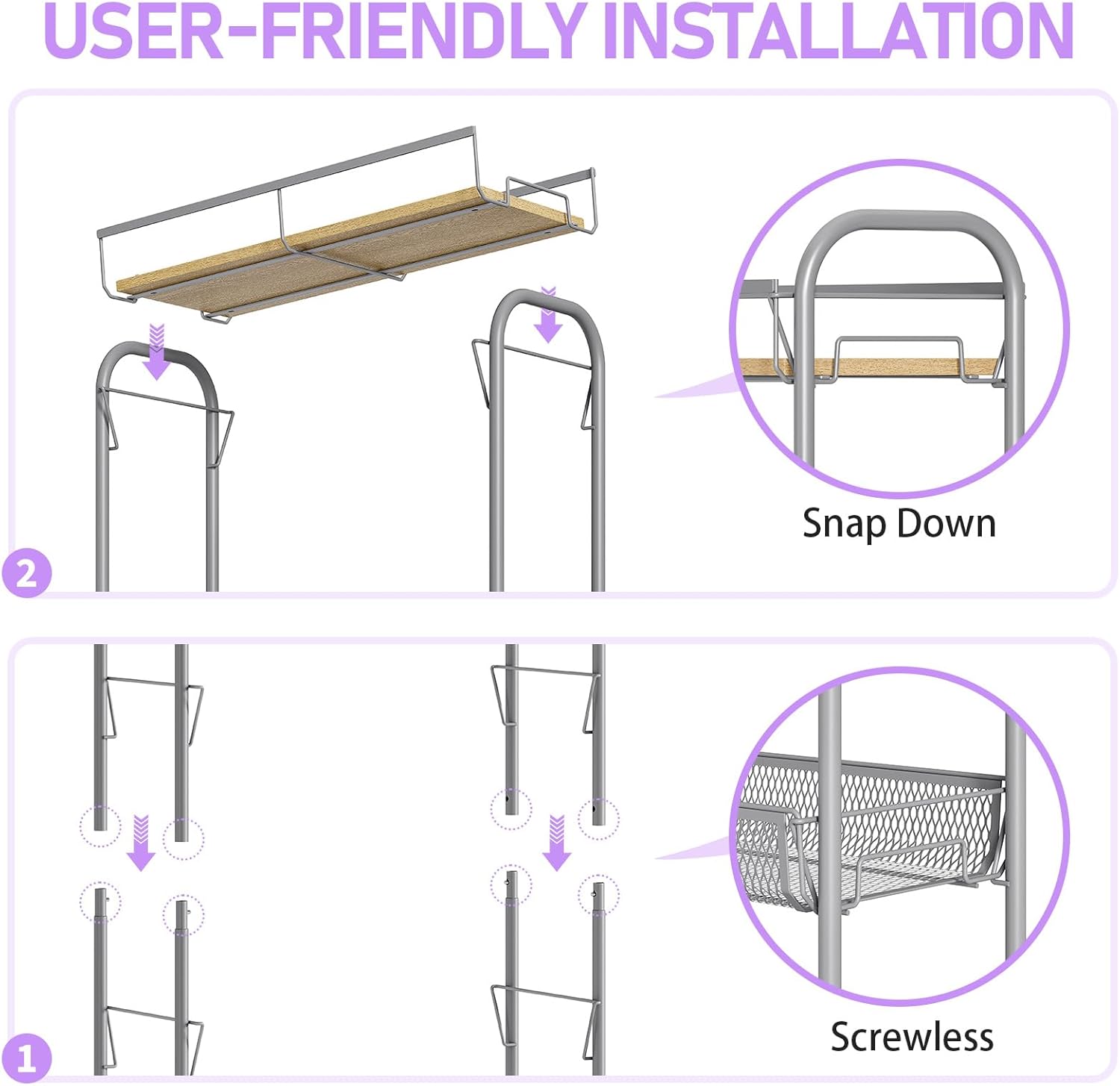 USER-FRIENDLY INSTALLATION

Snap Down

2

Screwless

1