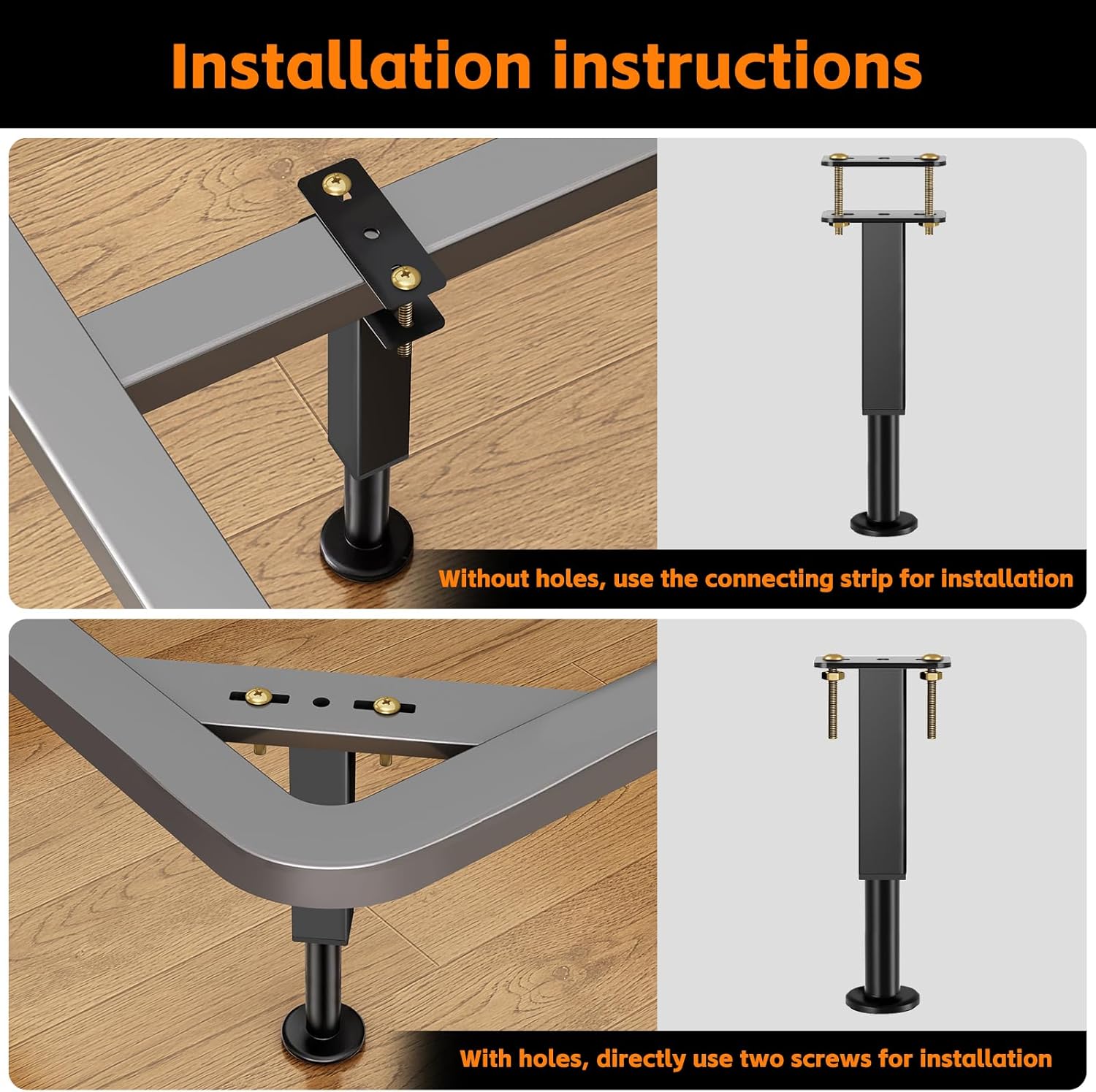 Installation instructions

Without holes, use the connecting strip for installation

With holes, directly use two screws for installation