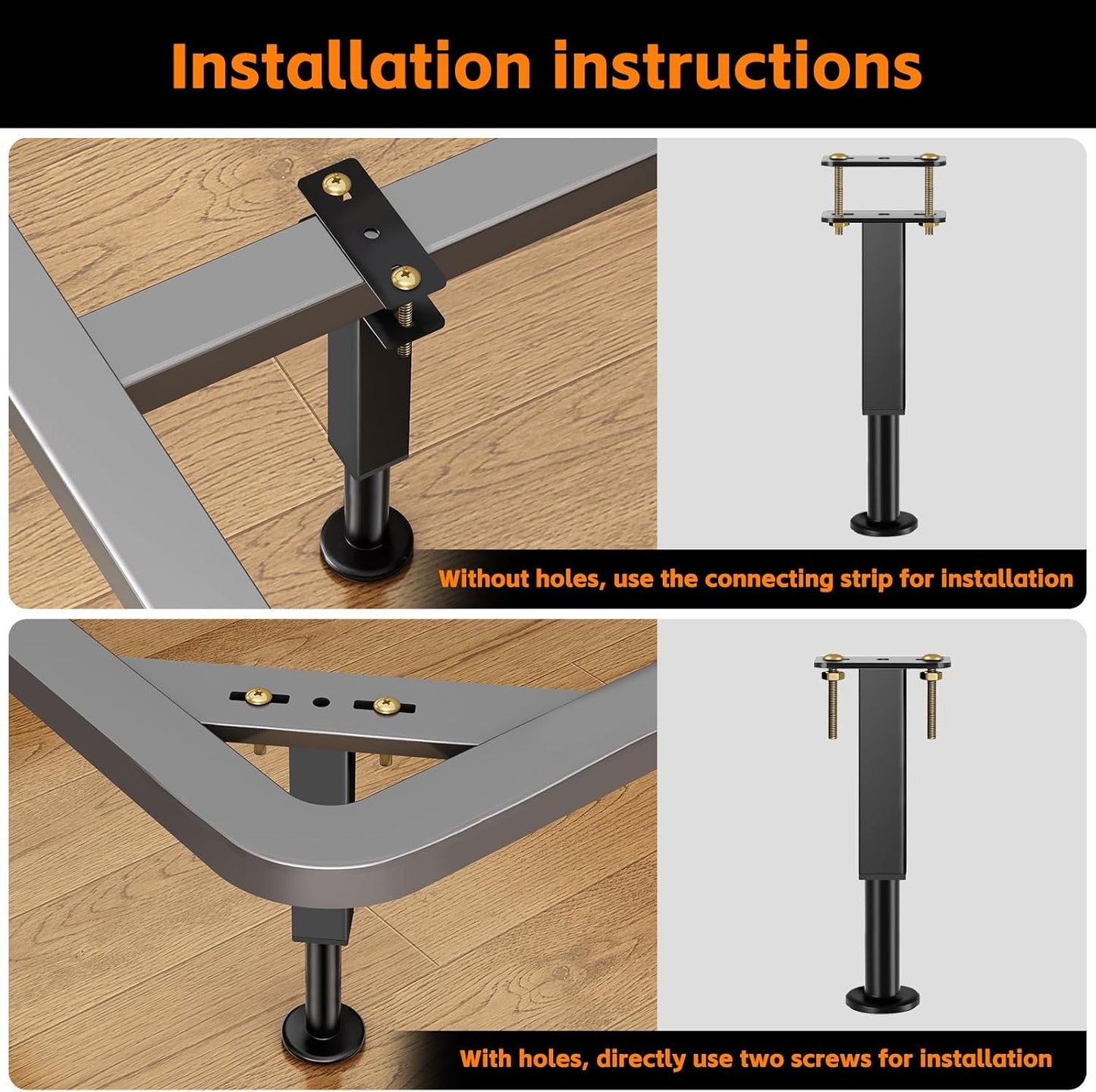 Installation instructions

Without holes, use the connecting strip for installation

With holes, directly use two screws for installation