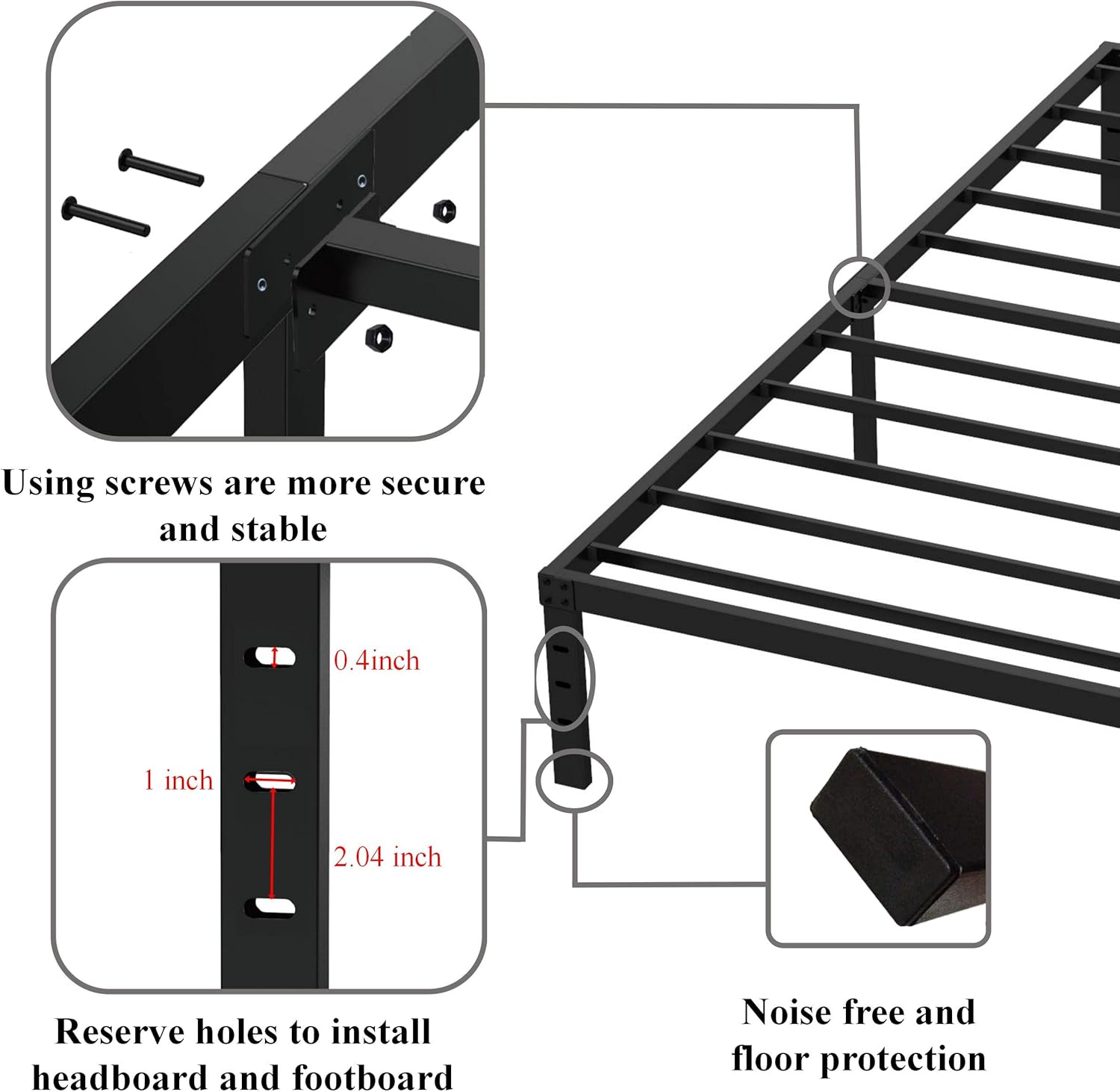 Using screws are more secure and stable

0.4inch

1 inch

2.04 inch

Reserve holes to install headboard and footboard

Noise free and floor protection