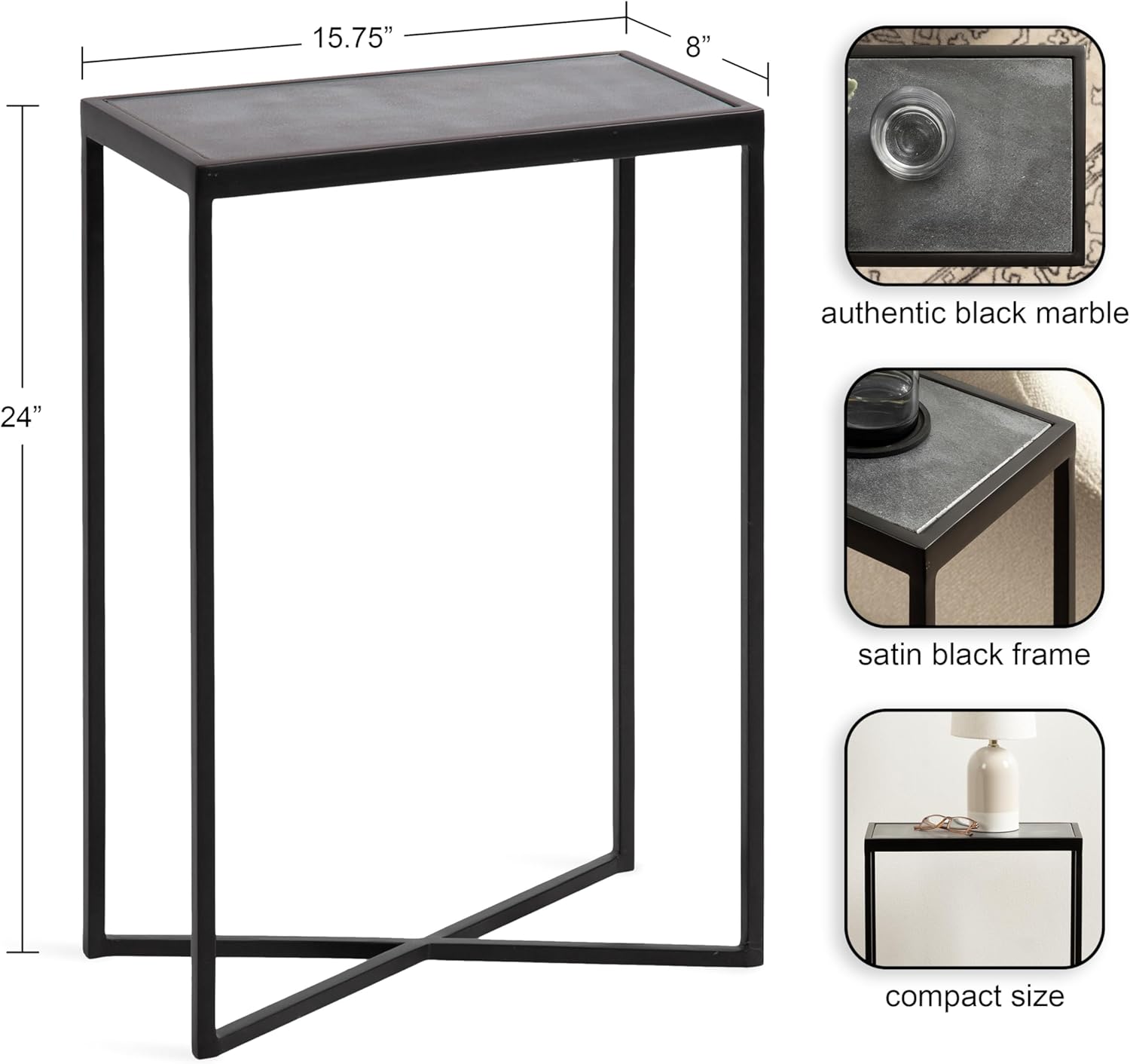 15.75”

8”

24”

authentic black marble

satin black frame

compact size