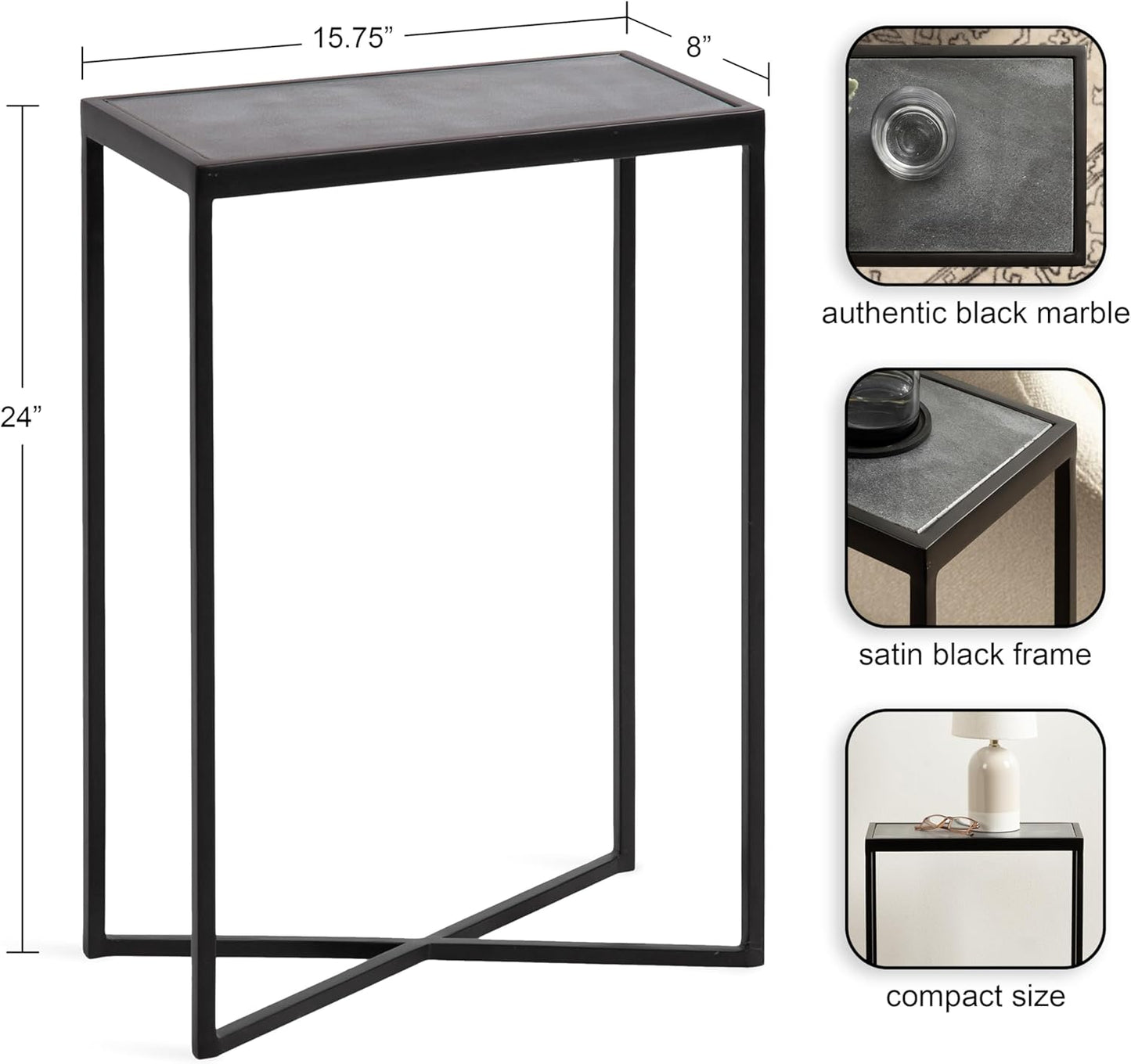 15.75”

8”

24”

authentic black marble

satin black frame

compact size