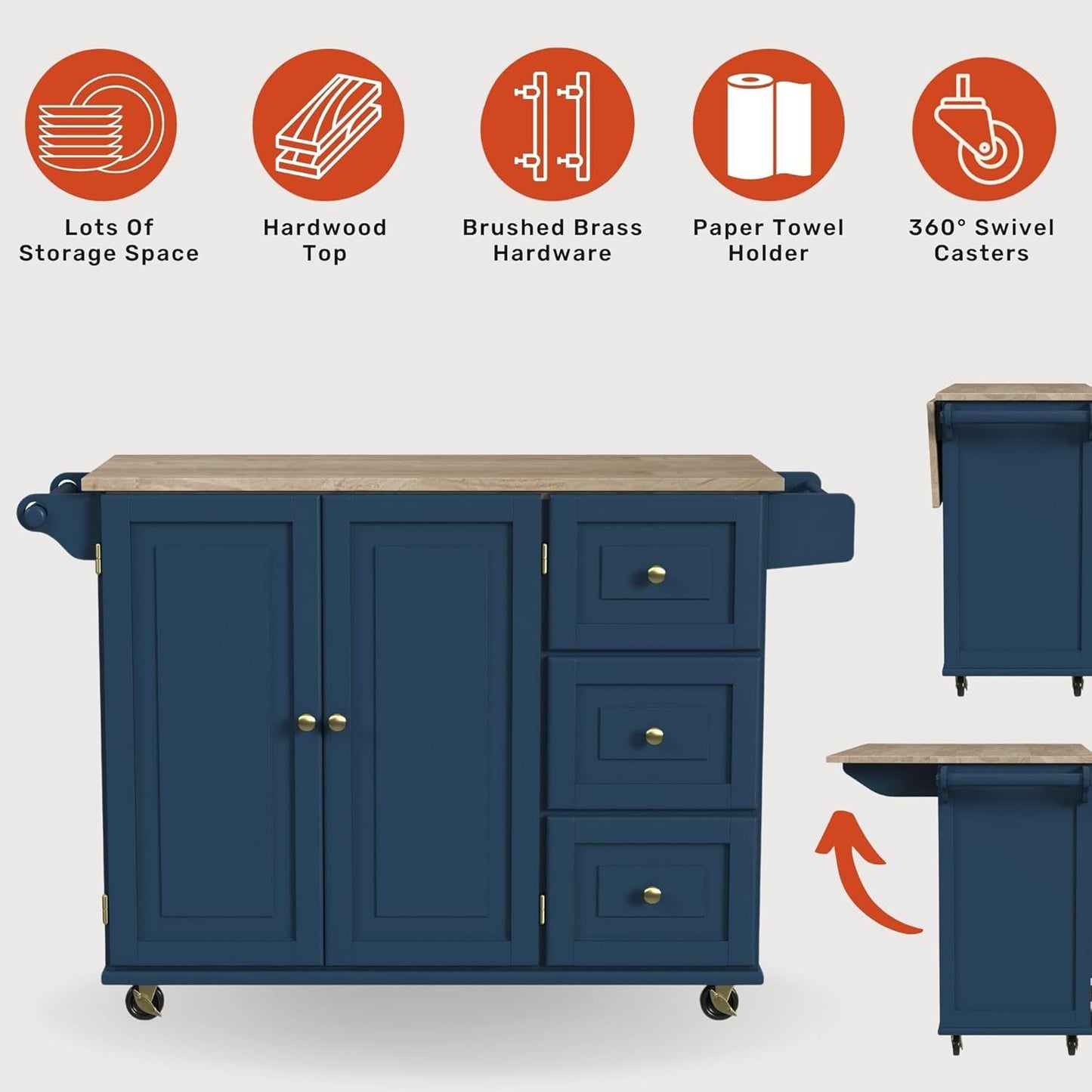 Lots Of Storage Space

Hardwood Top

Brushed Brass Hardware

Paper Towel Holder

360° Swivel Casters