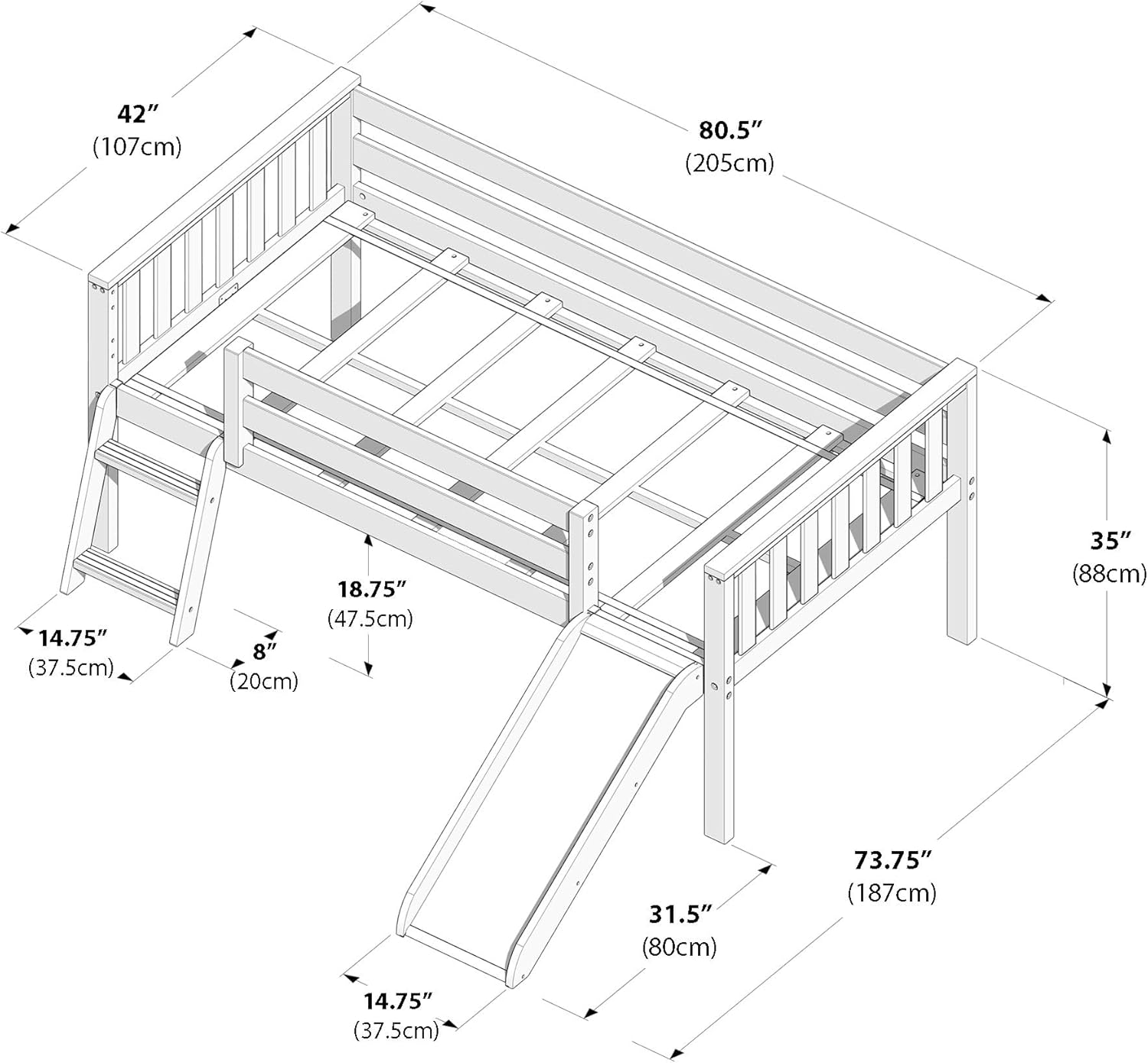 42″
(107cm)

80.5″
(205cm)

35″
(88cm)

18.75″
(47.5cm)

14.75″
(37.5cm)

8″
(20cm)

73.75″
(187cm)

31.5″
(80cm)

14.75″
(37.5cm)