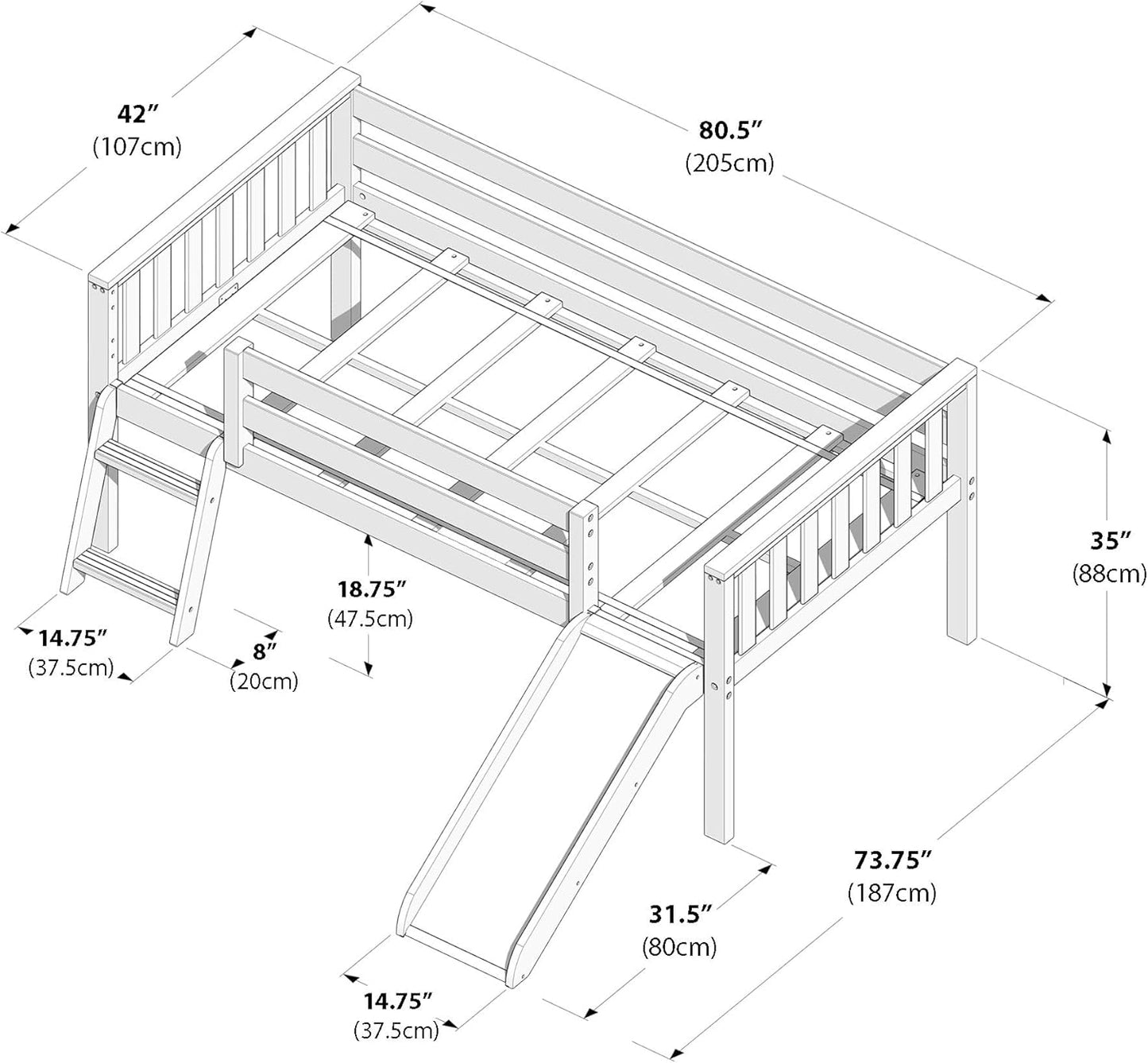 42″
(107cm)

80.5″
(205cm)

35″
(88cm)

18.75″
(47.5cm)

14.75″
(37.5cm)

8″
(20cm)

73.75″
(187cm)

31.5″
(80cm)

14.75″
(37.5cm)