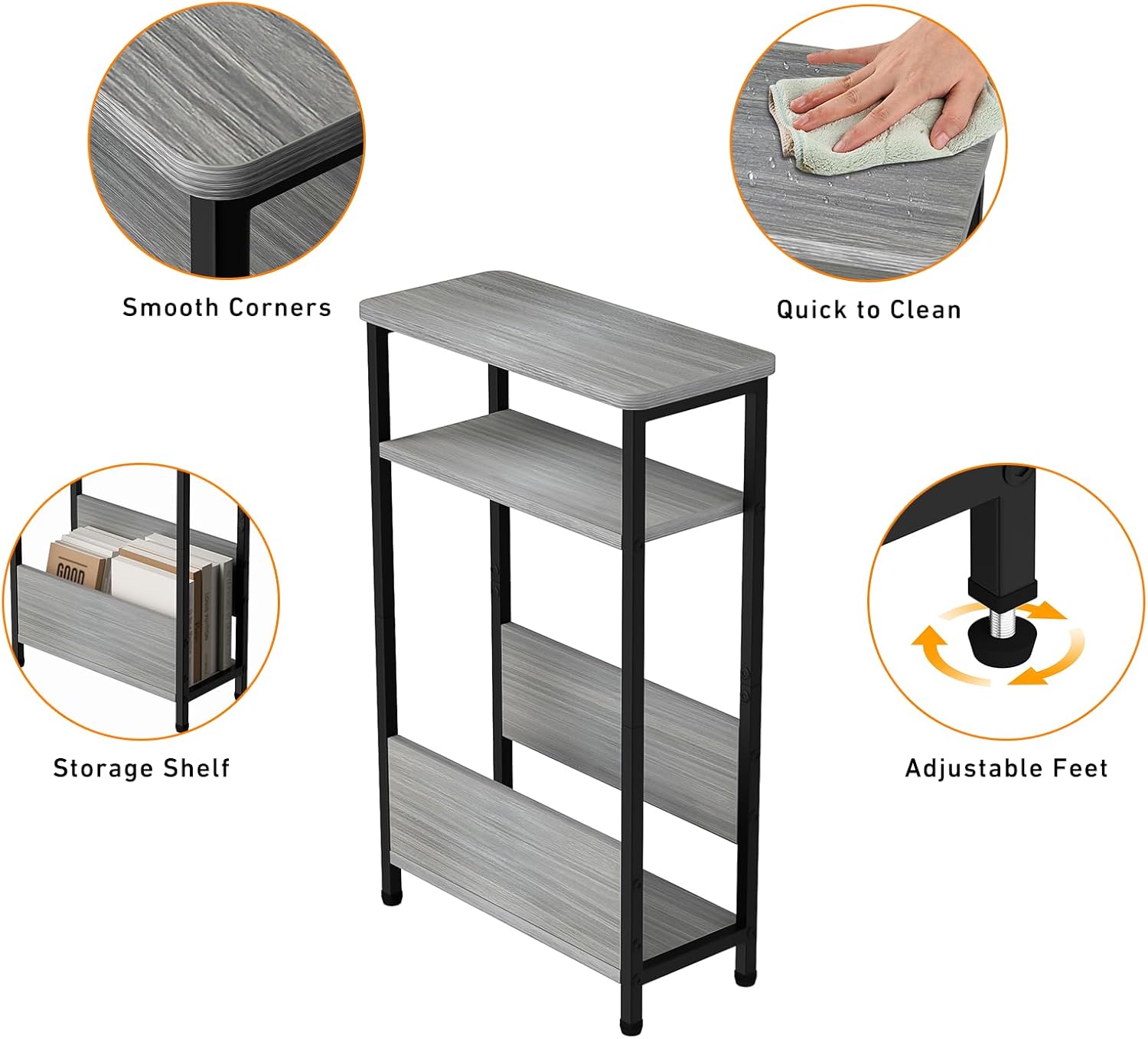 Smooth Corners

Quick to Clean

GOOD

Storage Shelf

Adjustable Feet