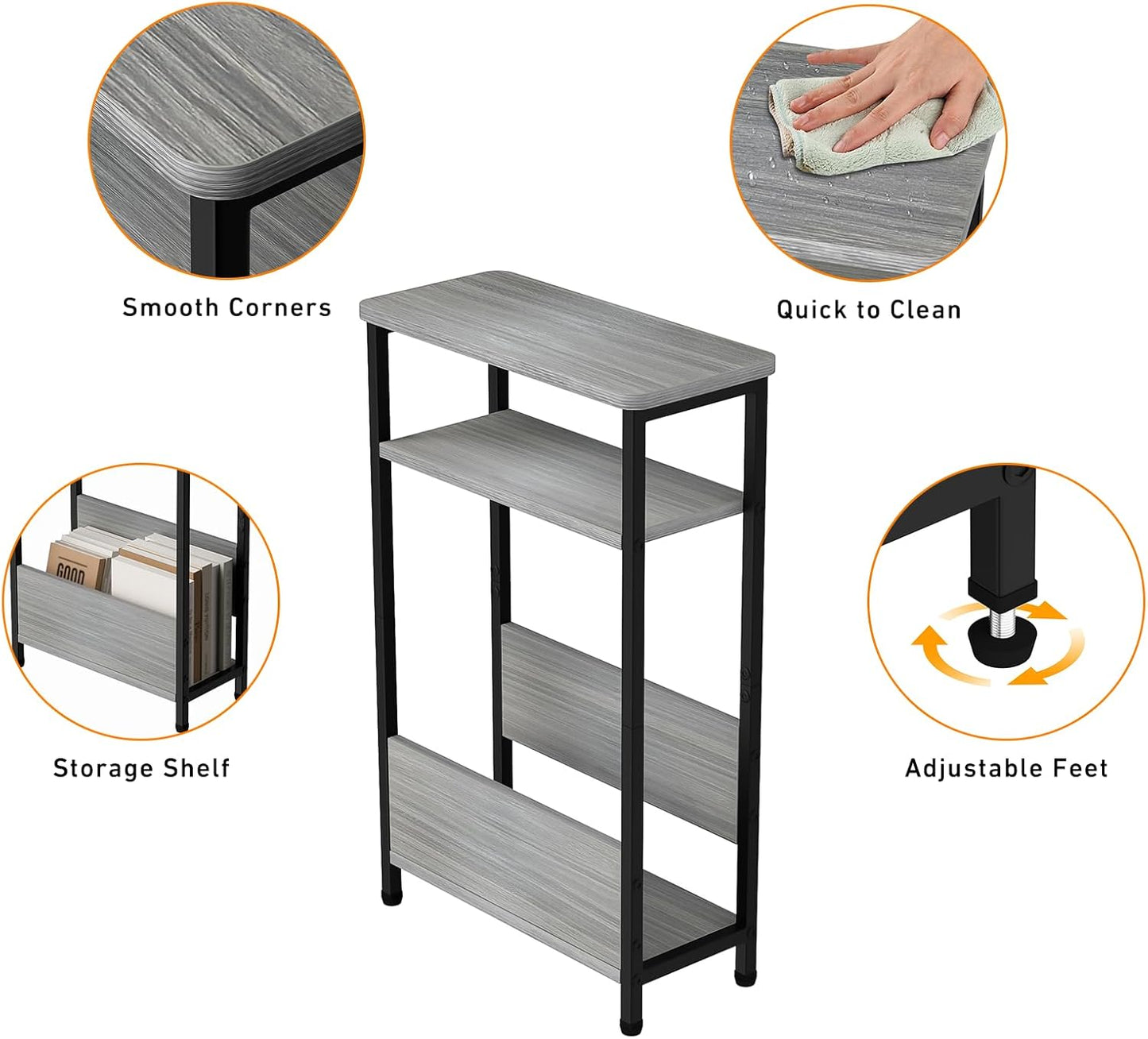 Smooth Corners

Quick to Clean

GOOD

Storage Shelf

Adjustable Feet