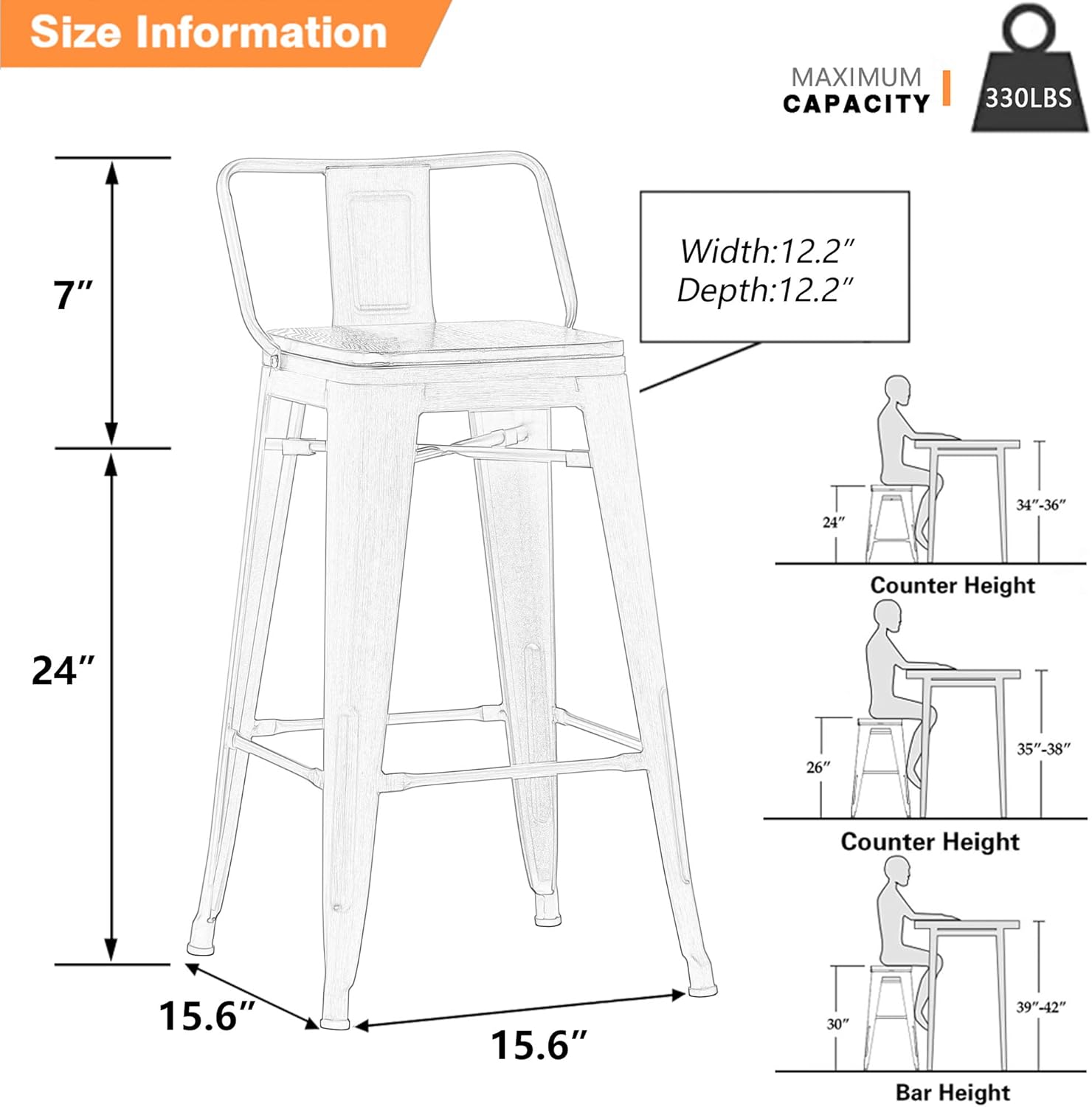 Size Information

MAXIMUM CAPACITY

330LBS

7″

24″

15.6″

15.6″

Width:12.2″
Depth:12.2″

24″

34″-36″

Counter Height

26″

35″-38″

Counter Height

30″

39″-42″

Bar Height