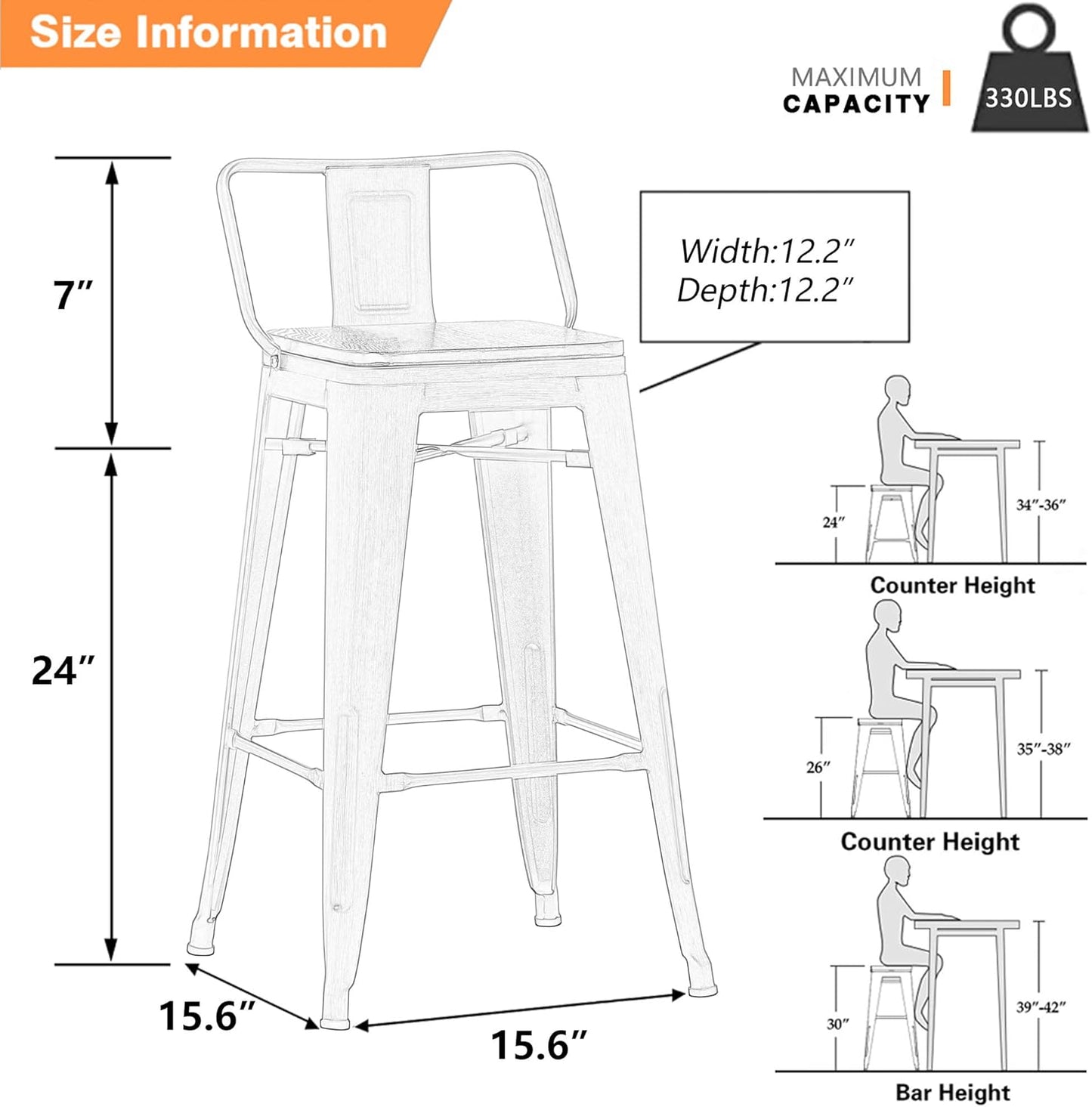 Size Information

MAXIMUM
CAPACITY

330LBS

7″

24″

15.6″

15.6″

Width:12.2″
Depth:12.2″

24″

34″-36″

Counter Height

26″

35″-38″

Counter Height

30″

39″-42″

Bar Height