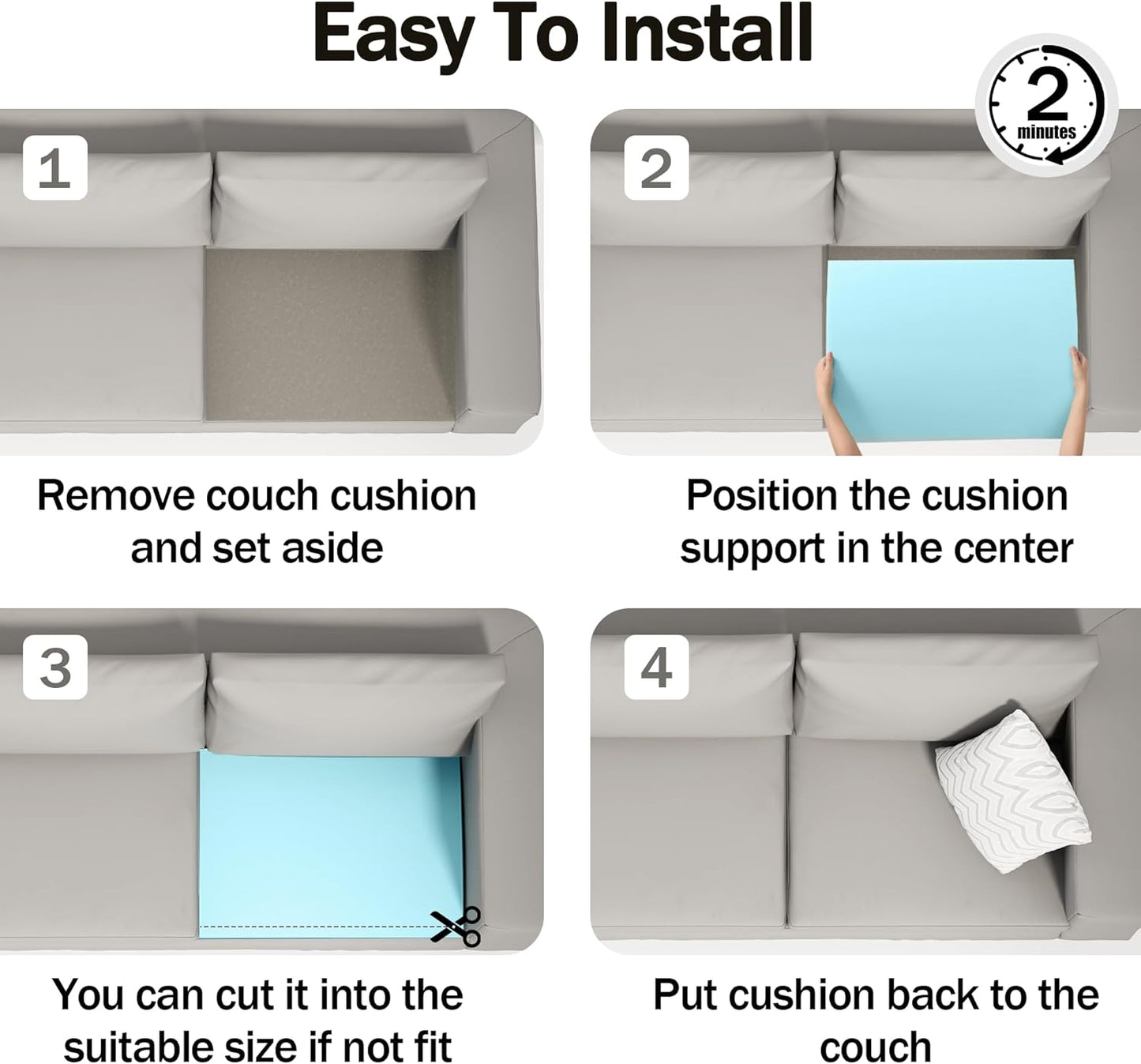 Easy To Install

2 minutes

1

Remove couch cushion and set aside

2

Position the cushion support in the center

3

You can cut it into the suitable size if not fit

4

Put cushion back to the couch