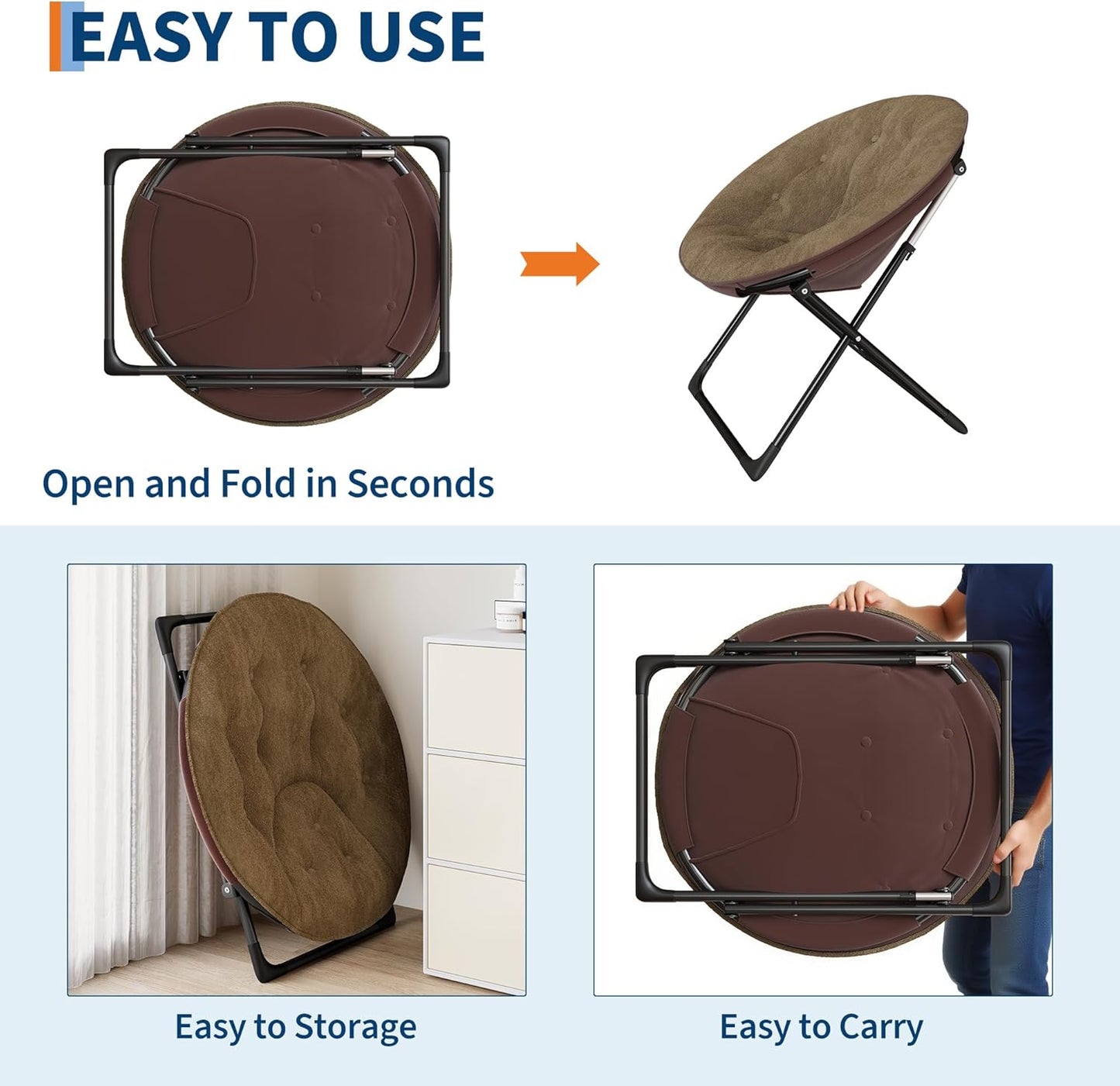 EASY TO USE

Open and Fold in Seconds

Easy to Storage

Easy to Carry