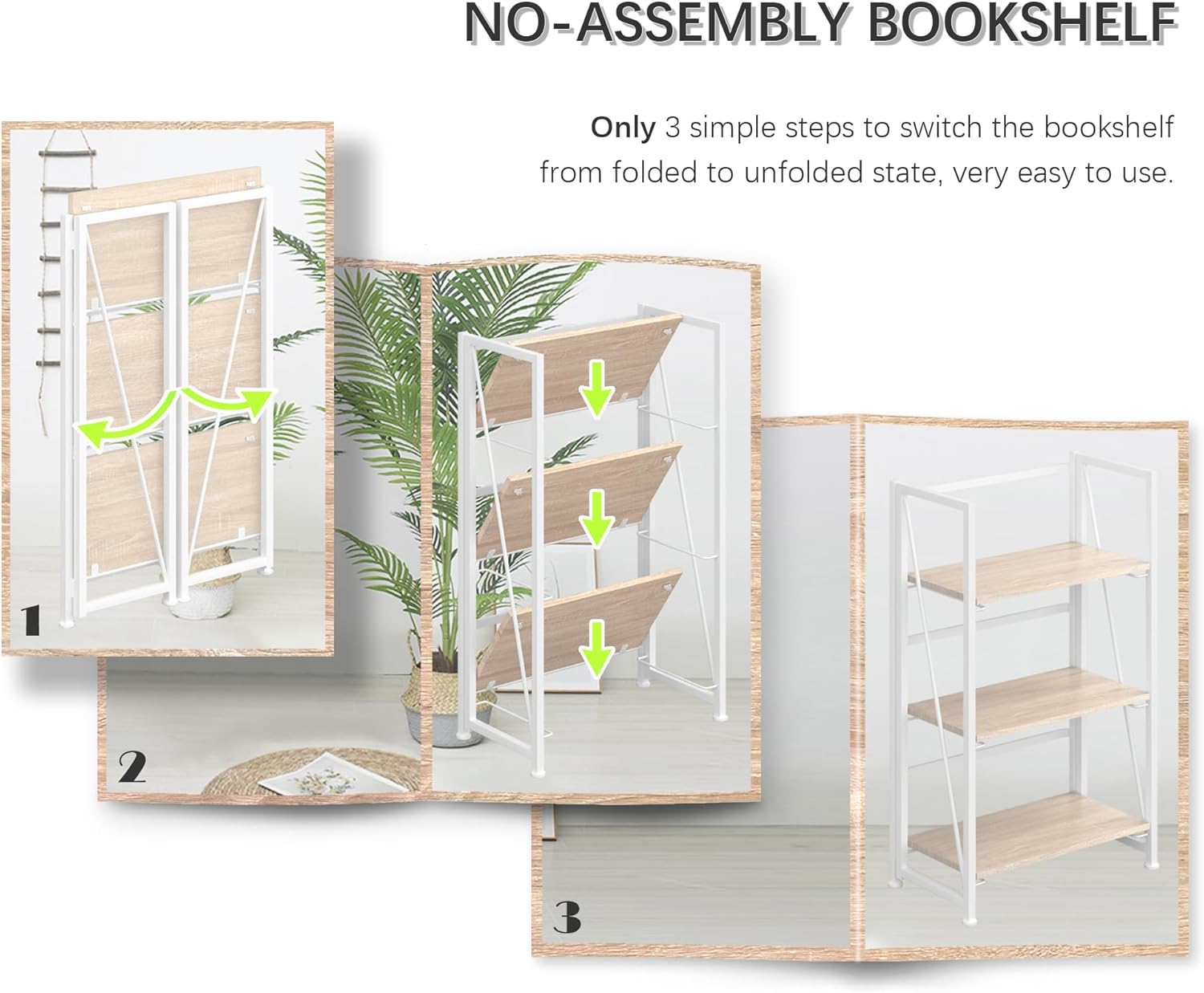 NO-ASSEMBLY BOOKSHELF

Only 3 simple steps to switch the bookshelf from folded to unfolded state, very easy to use.

1

2

3