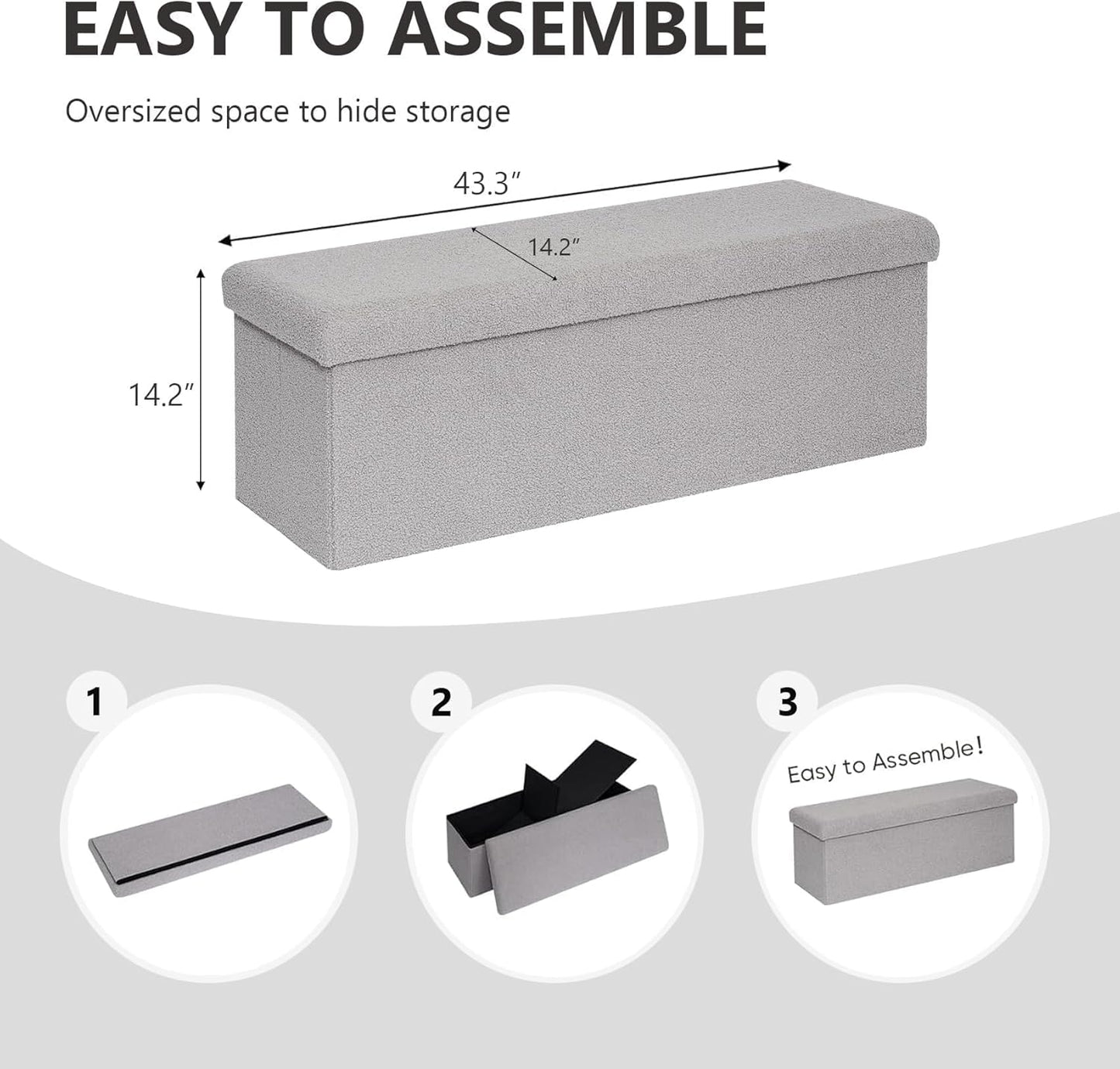 EASY TO ASSEMBLE

Oversized space to hide storage

43.3″

14.2″

14.2″

1

2

3

Easy to Assemble!