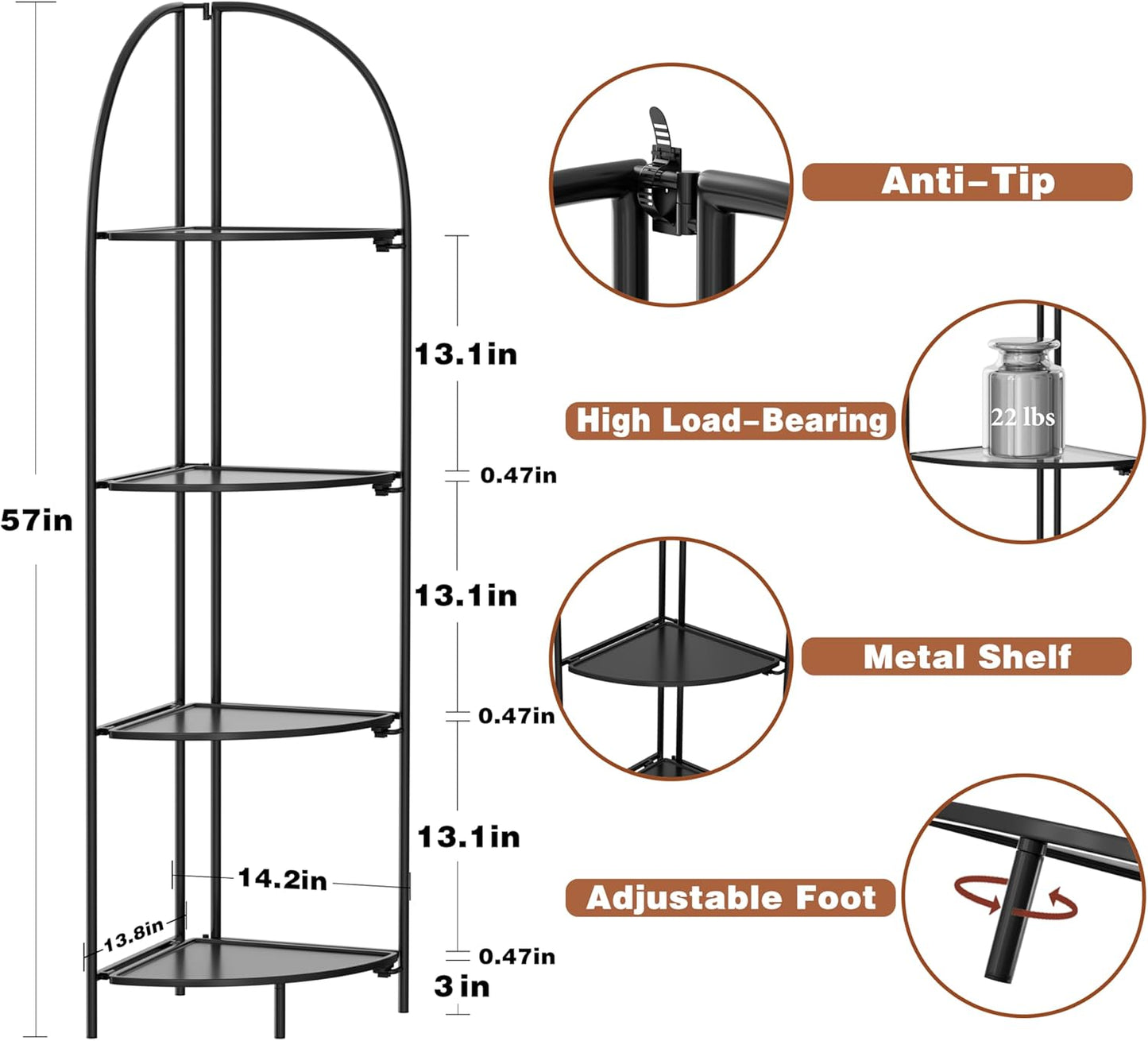 57in

13.1in

0.47in

13.1in

0.47in

13.1in

14.2in

13.8in

0.47in

3 in

Anti-Tip

High Load-Bearing

22 lbs

Metal Shelf

Adjustable Foot