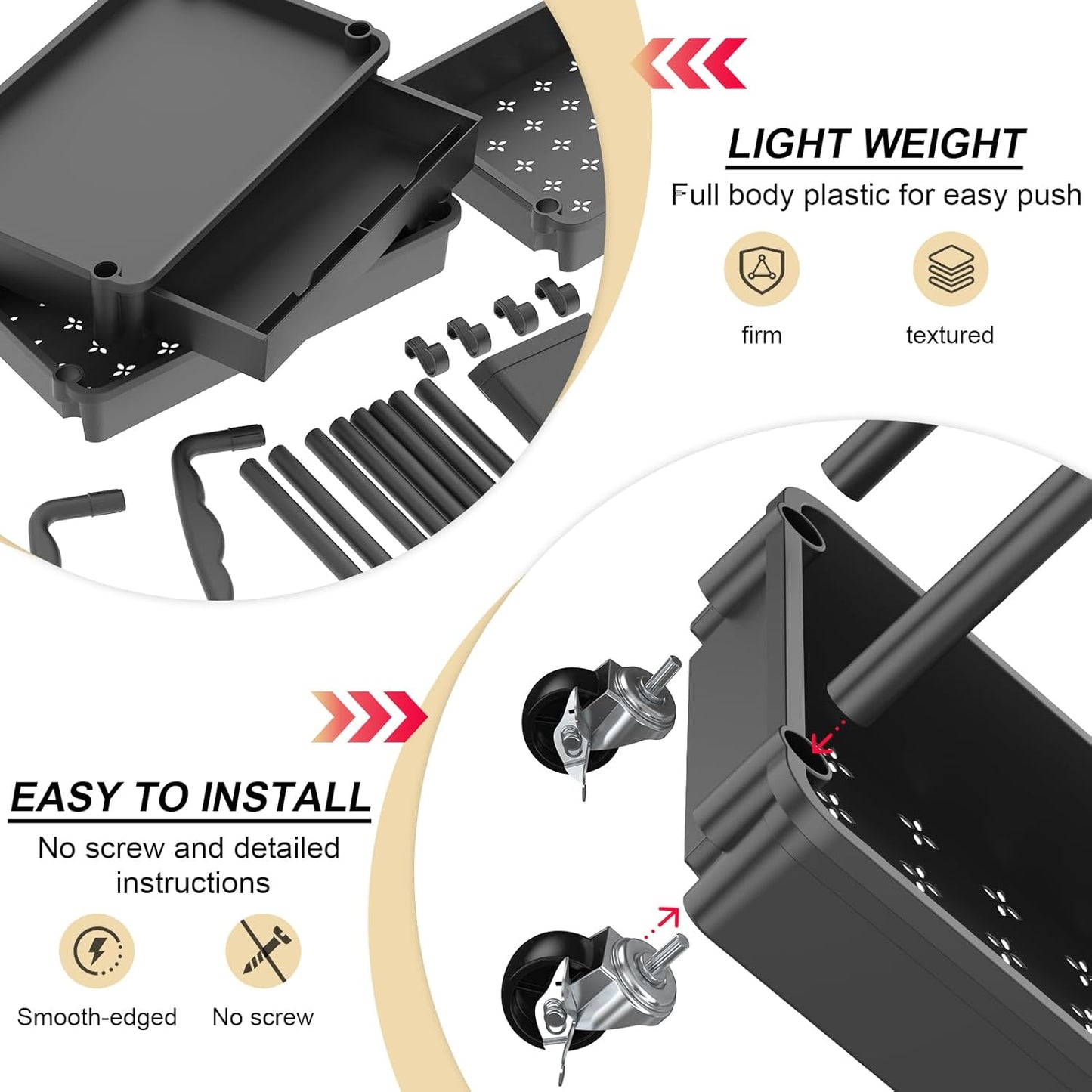 LIGHT WEIGHT

Full body plastic for easy push

firm

textured

EASY TO INSTALL

No screw and detailed instructions

Smooth-edged

No screw