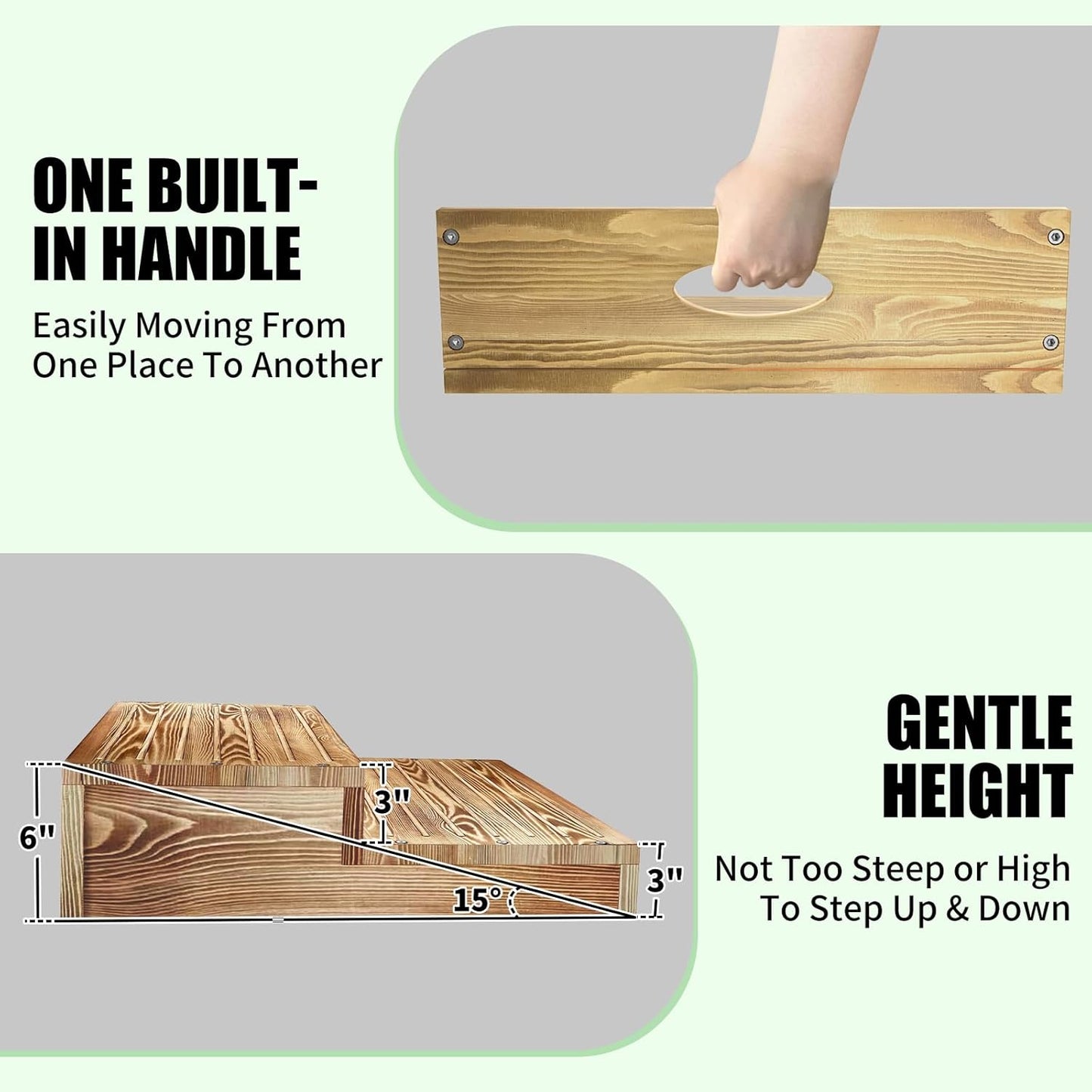 ONE BUILT-IN HANDLE

Easily Moving From One Place To Another

6"

3"

3"

15°

GENTLE HEIGHT

Not Too Steep or High To Step Up & Down