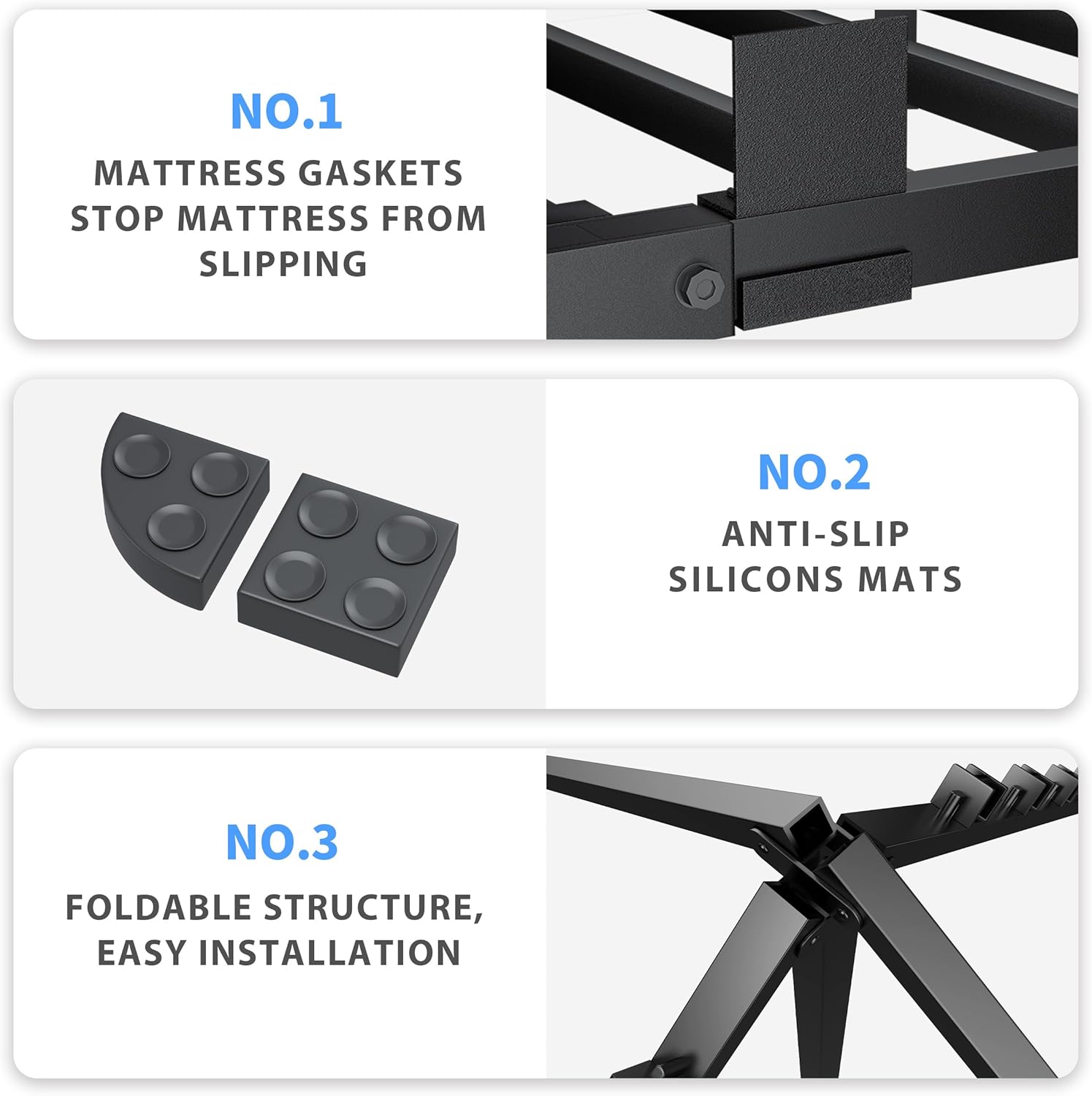 NO.1

MATTRESS GASKETS STOP MATTRESS FROM SLIPPING

NO.2

ANTI-SLIP SILICONS MATS

NO.3

FOLDABLE STRUCTURE, EASY INSTALLATION