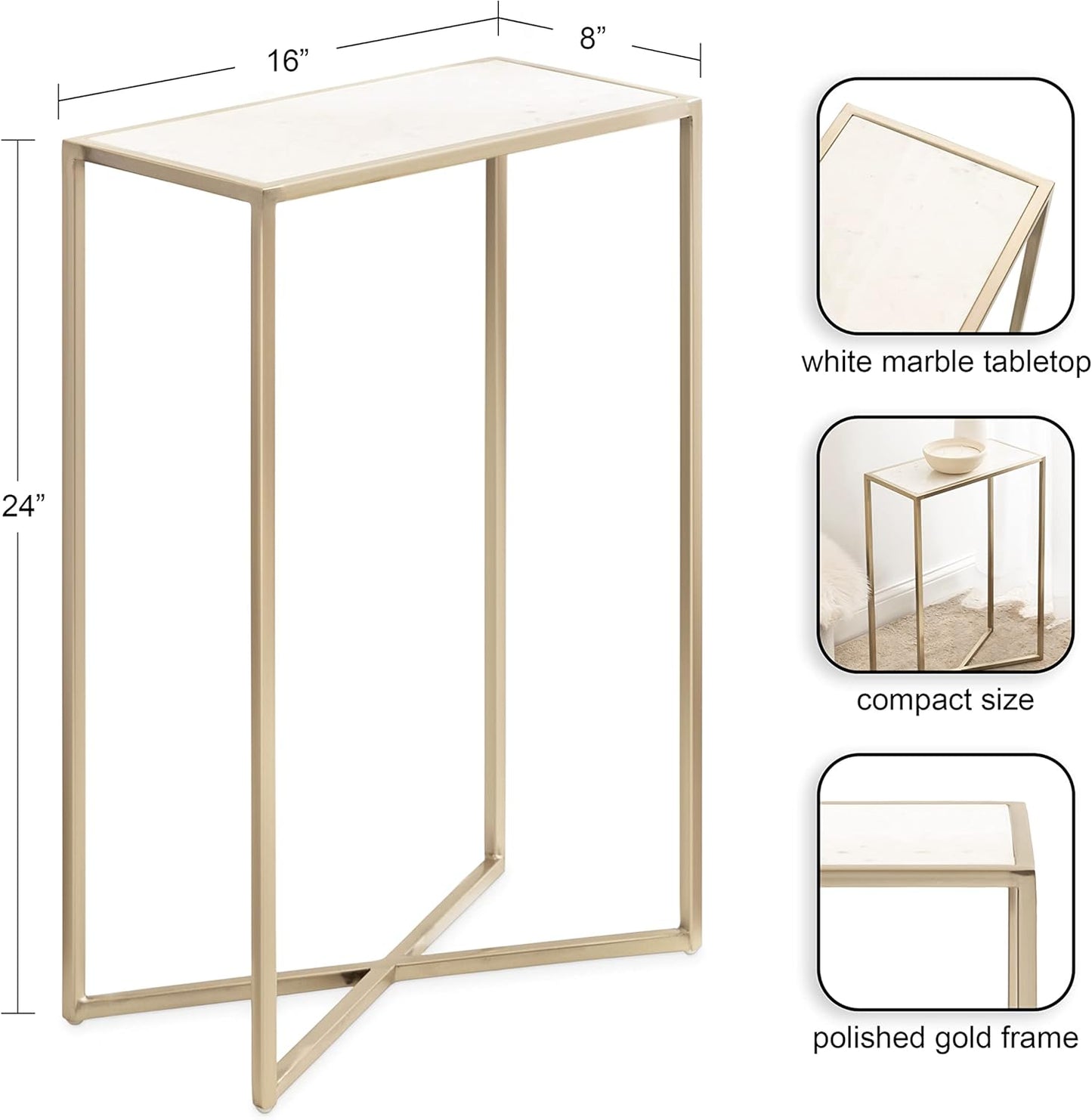 16”

8”

24”

white marble tabletop

compact size

polished gold frame