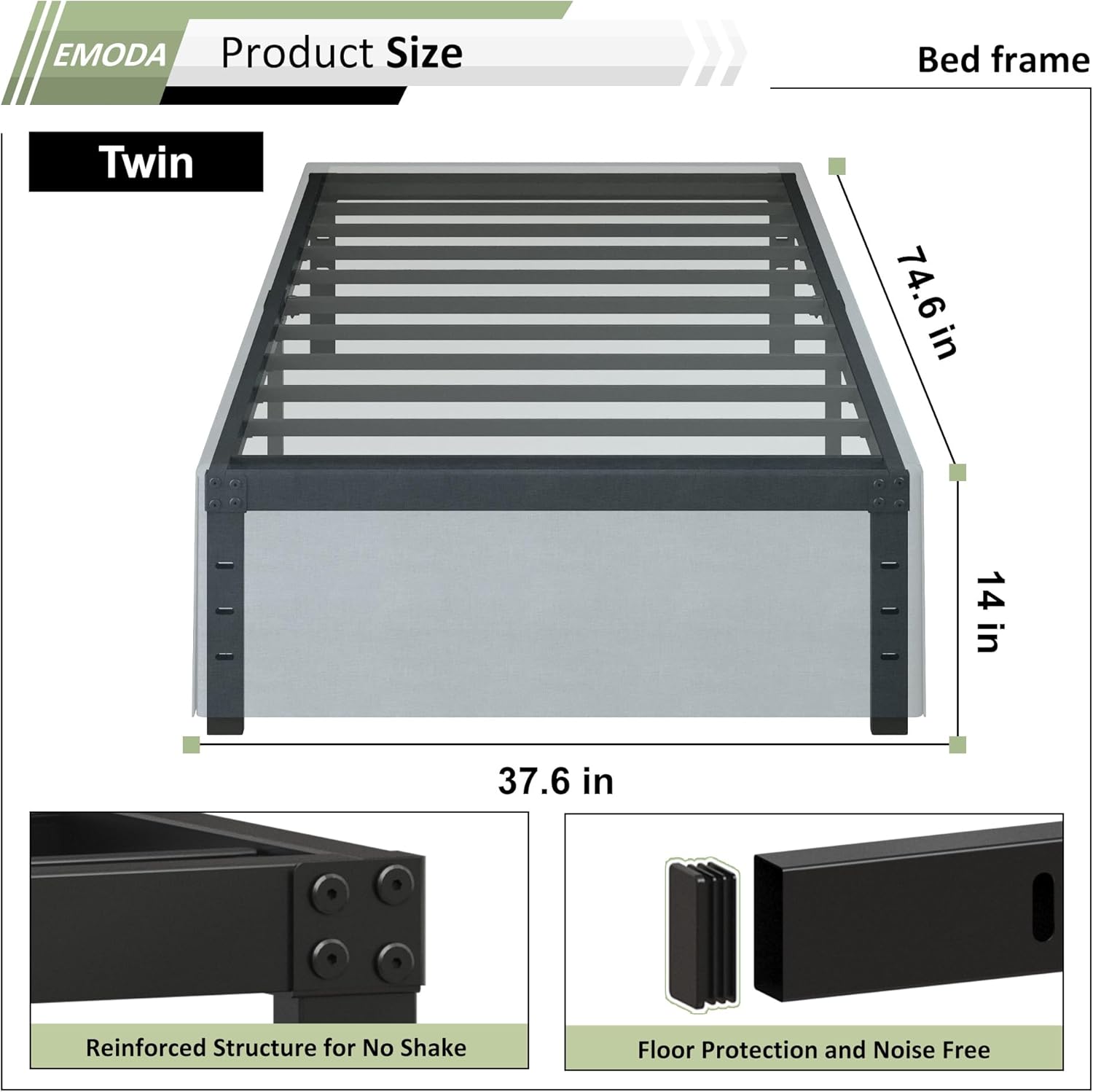 EMODA Product Size

Bed frame

Twin

74.6 in

14 in

37.6 in

Reinforced Structure for No Shake

Floor Protection and Noise Free