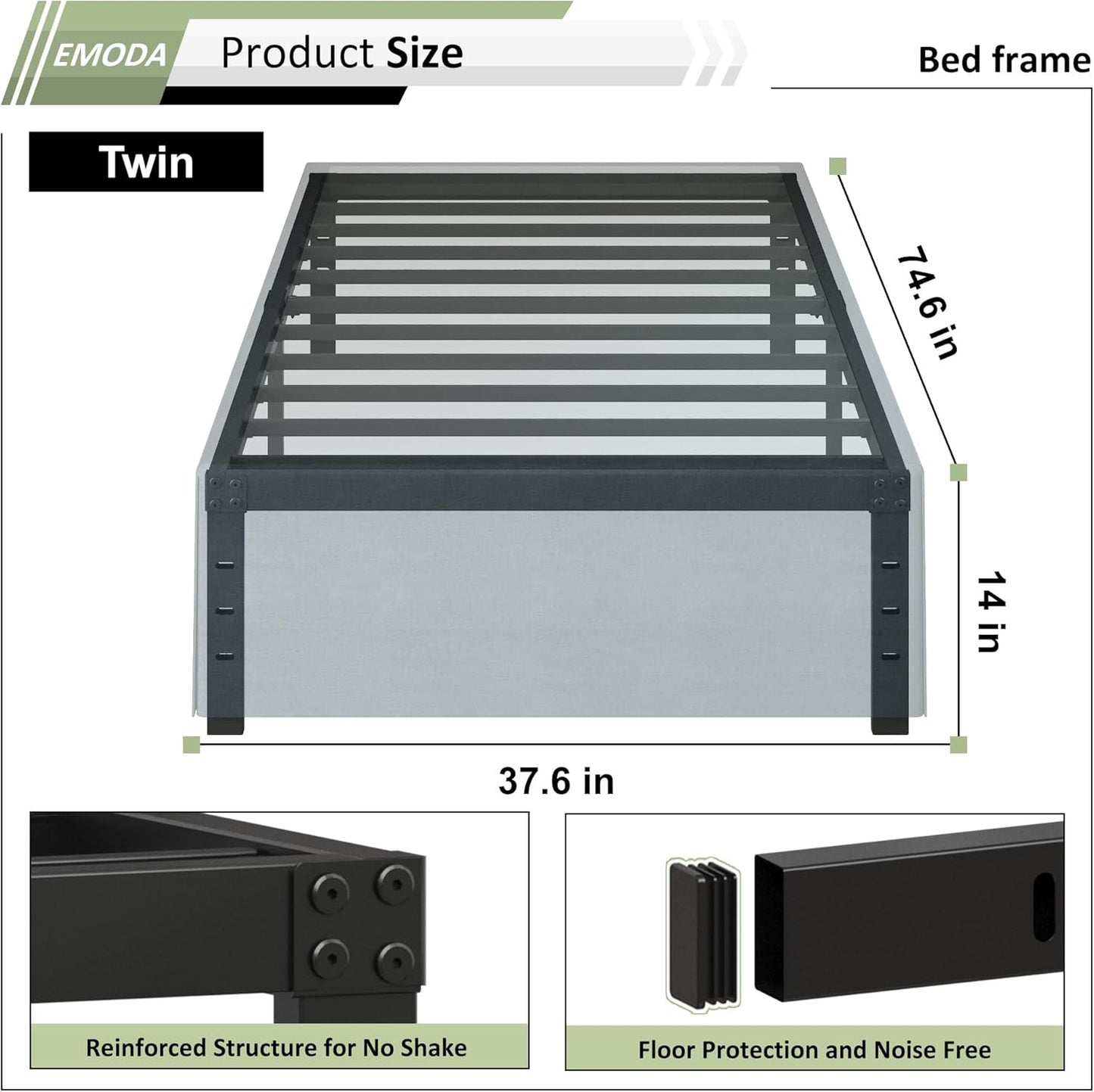 EMODA

Product Size

Bed frame

Twin

74.6 in

14 in

37.6 in

Reinforced Structure for No Shake

Floor Protection and Noise Free