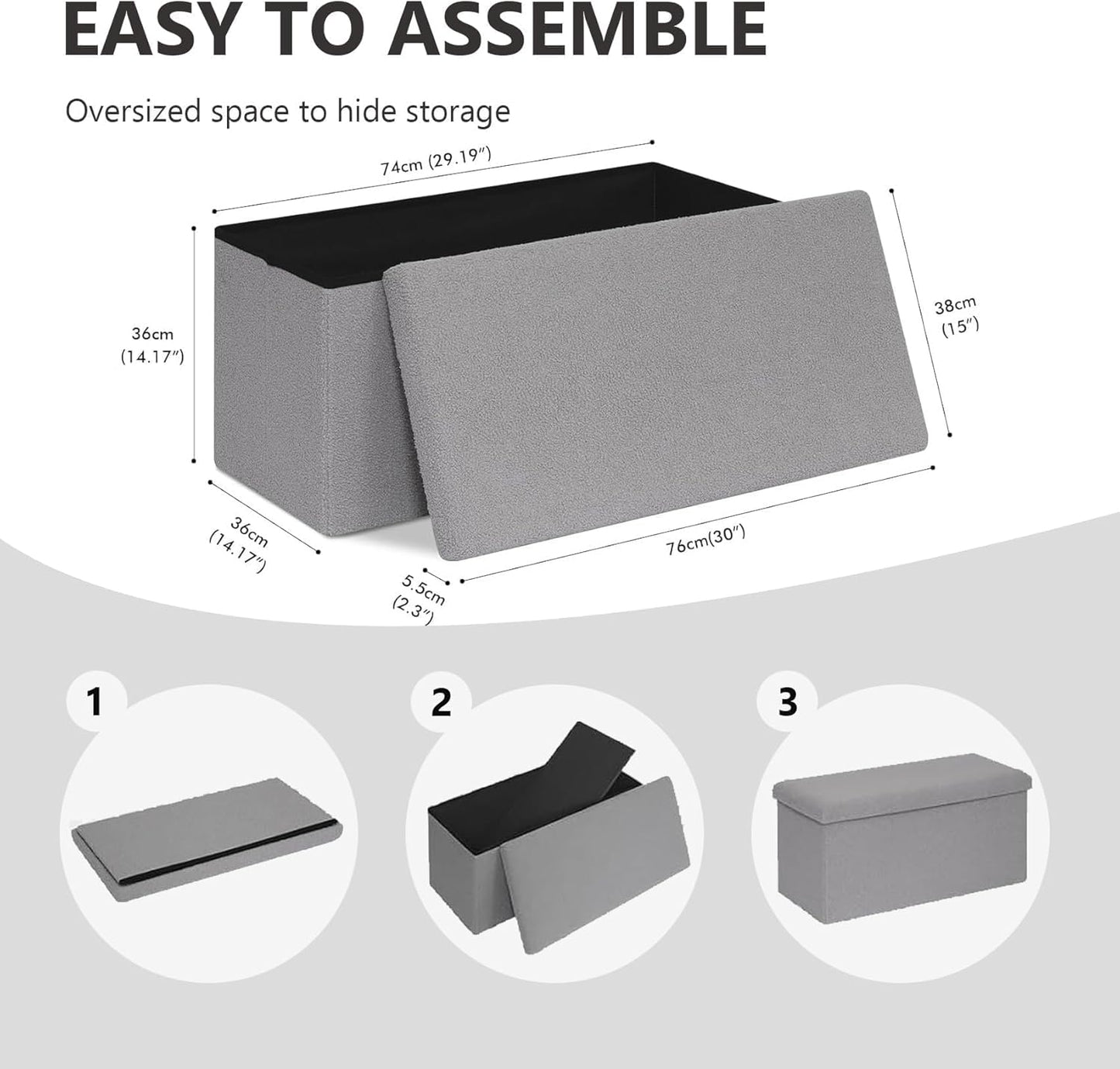 EASY TO ASSEMBLE

Oversized space to hide storage

74cm (29.19″)

36cm (14.17″)

38cm (15″)

36cm (14.17″)

76cm(30″)

5.5cm (2.3″)

1

2

3