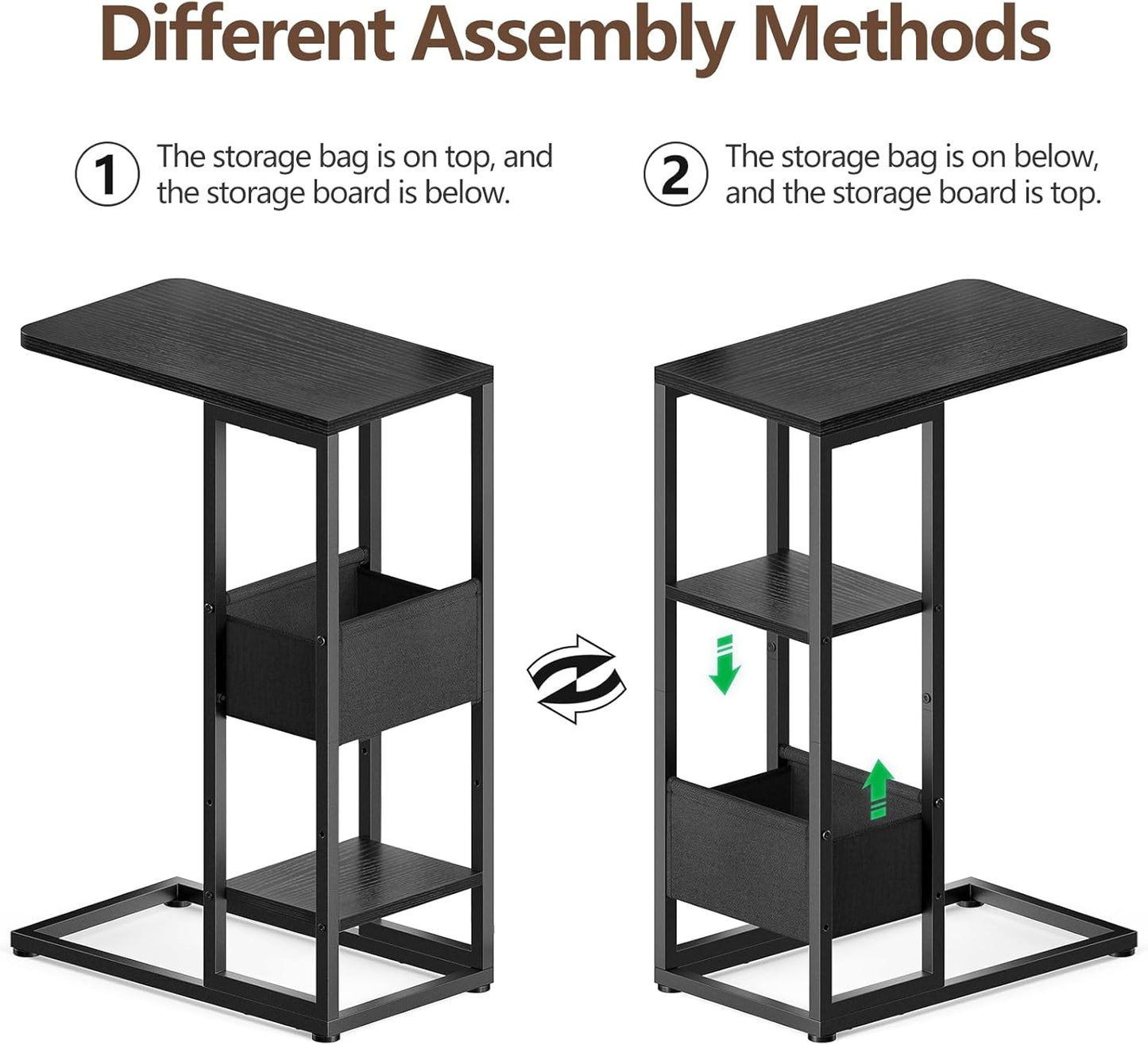 Different Assembly Methods

1 The storage bag is on top, and the storage board is below.

2 The storage bag is on below, and the storage board is top.