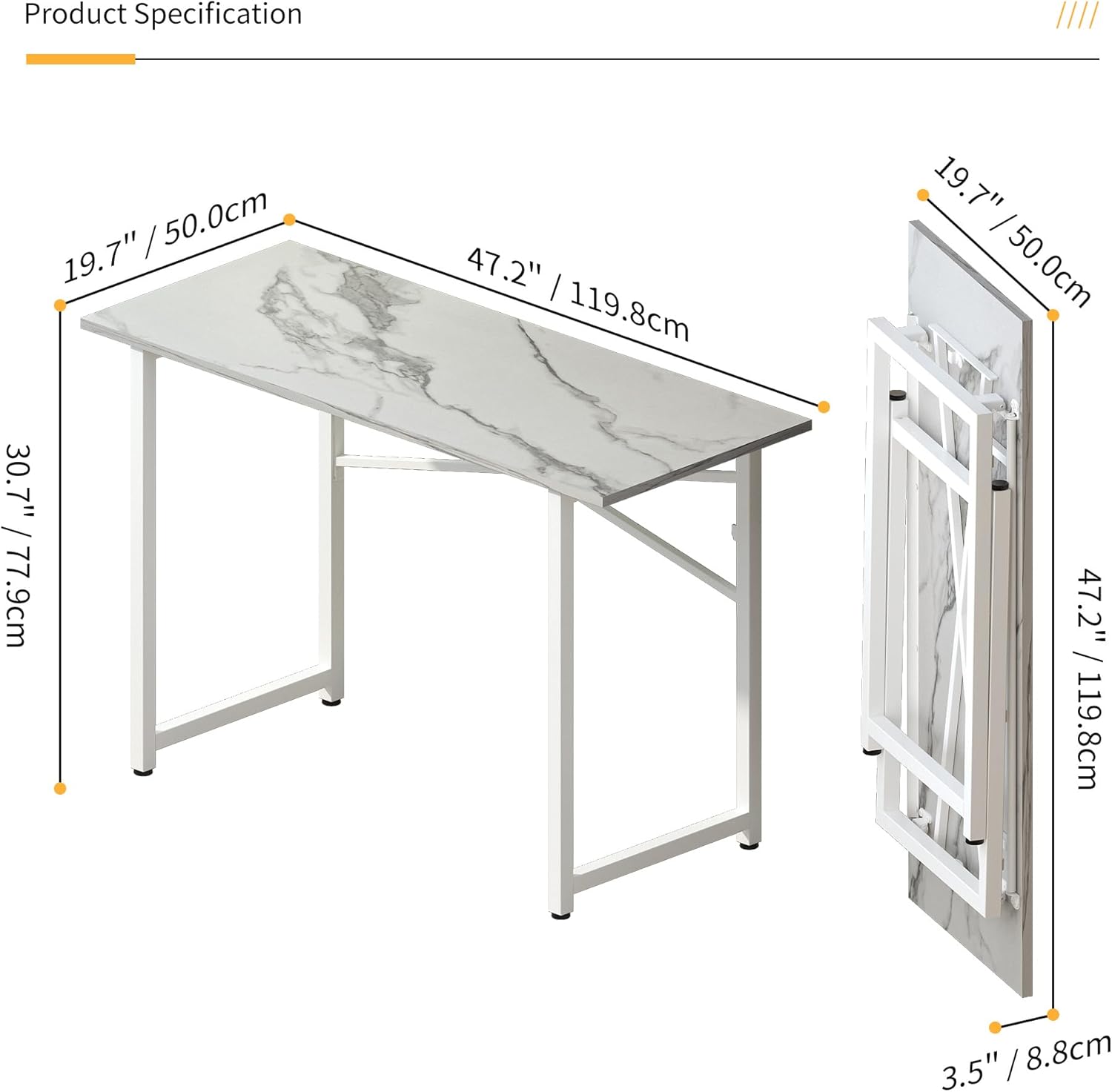 Product Specification

////

19.7" / 50.0cm

47.2" / 119.8cm

30.7" / 77.9cm

19.7" / 50.0cm

47.2" / 119.8cm

3.5" / 8.8cm