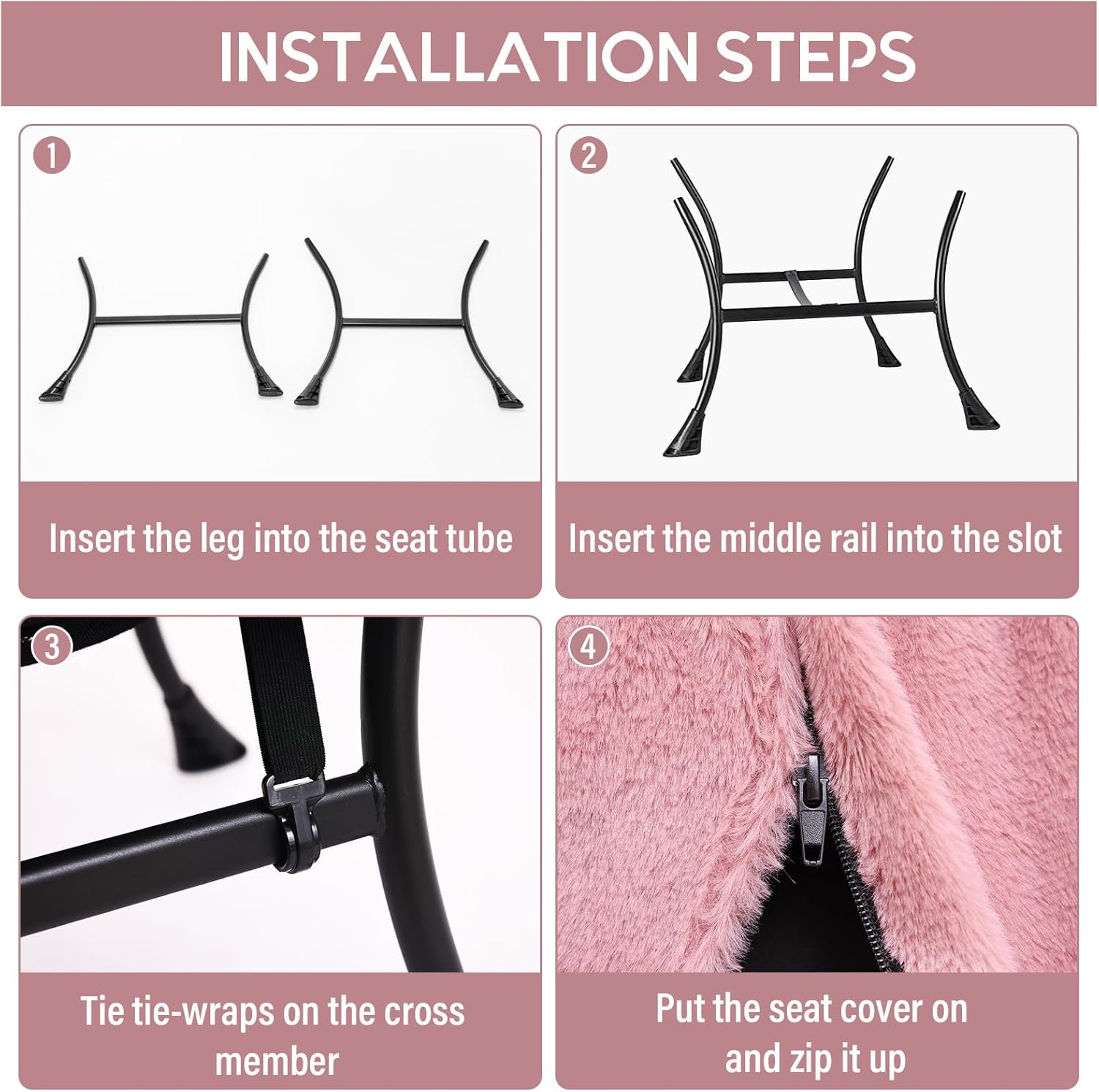 INSTALLATION STEPS

1

Insert the leg into the seat tube

2

Insert the middle rail into the slot

3

Tie tie-wraps on the cross member

4

Put the seat cover on and zip it up