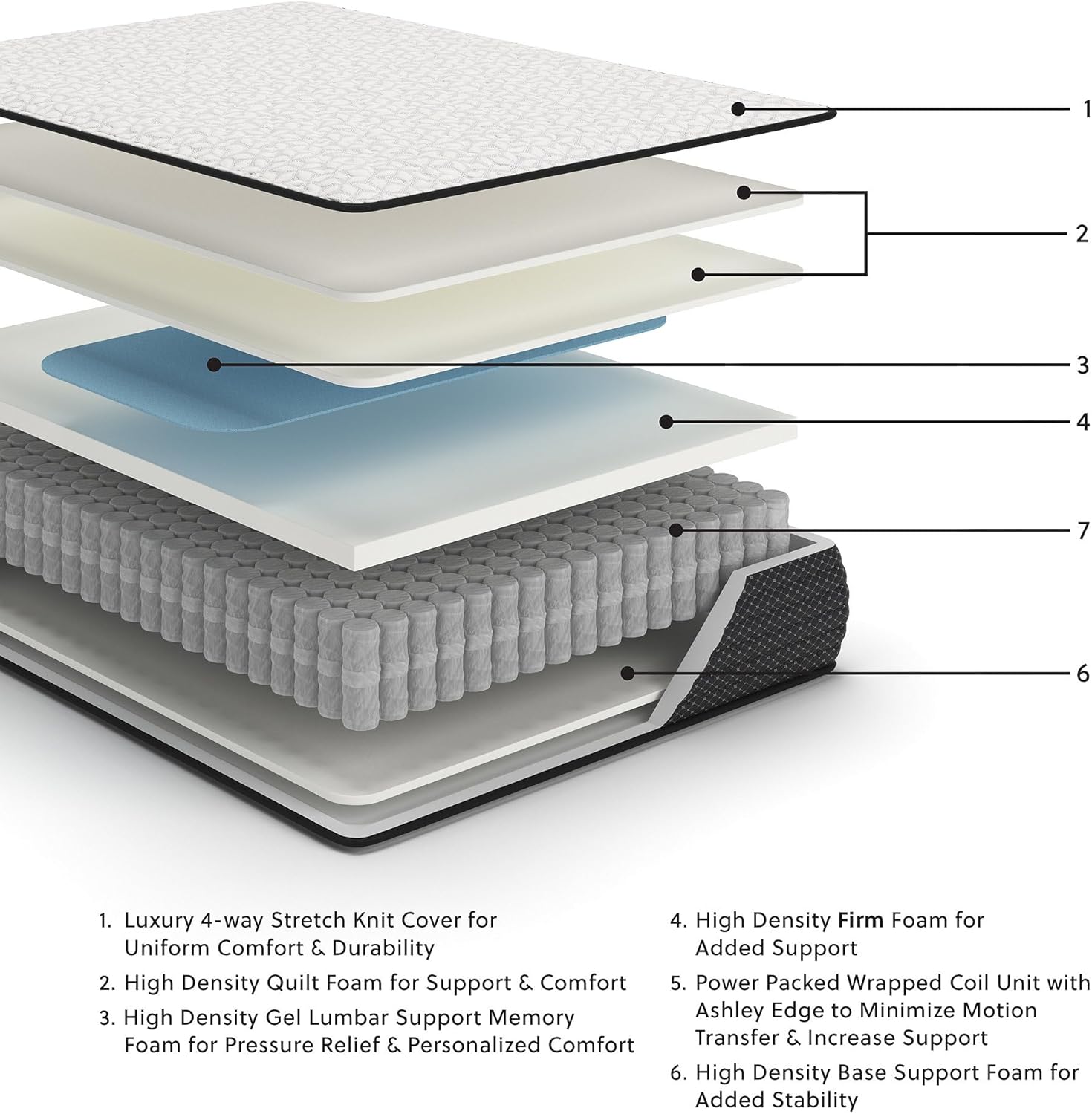 1

2

3

4

7

6

1. Luxury 4-way Stretch Knit Cover for Uniform Comfort & Durability

2. High Density Quilt Foam for Support & Comfort

3. High Density Gel Lumbar Support Memory Foam for Pressure Relief & Personalized Comfort

4. High Density **Firm** Foam for Added Support

5. Power Packed Wrapped Coil Unit with Ashley Edge to Minimize Motion Transfer & Increase Support

6. High Density Base Support Foam for Added Stability