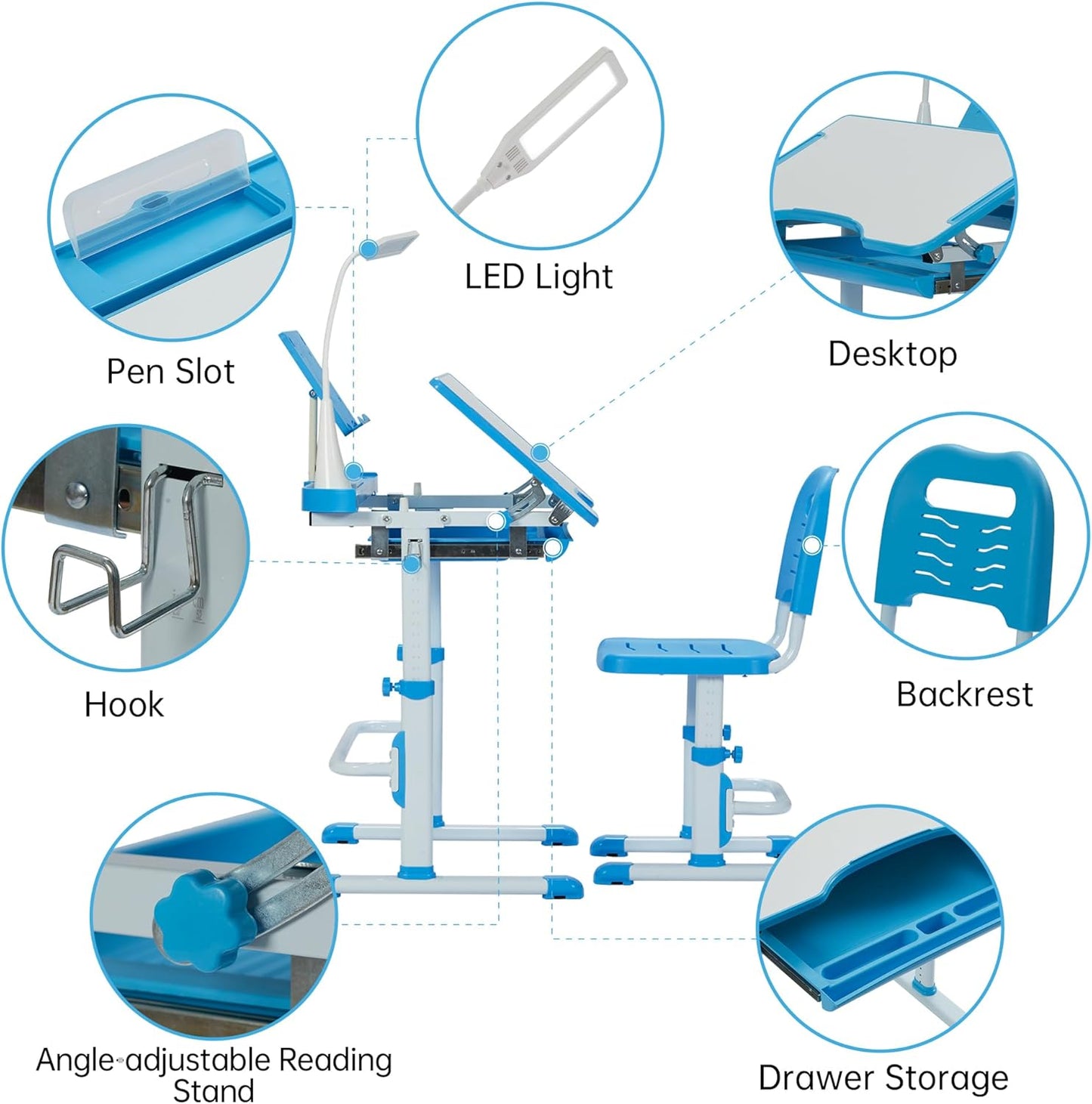 LED Light

Pen Slot

Desktop

Hook

Backrest

Angle-adjustable Reading Stand

Drawer Storage