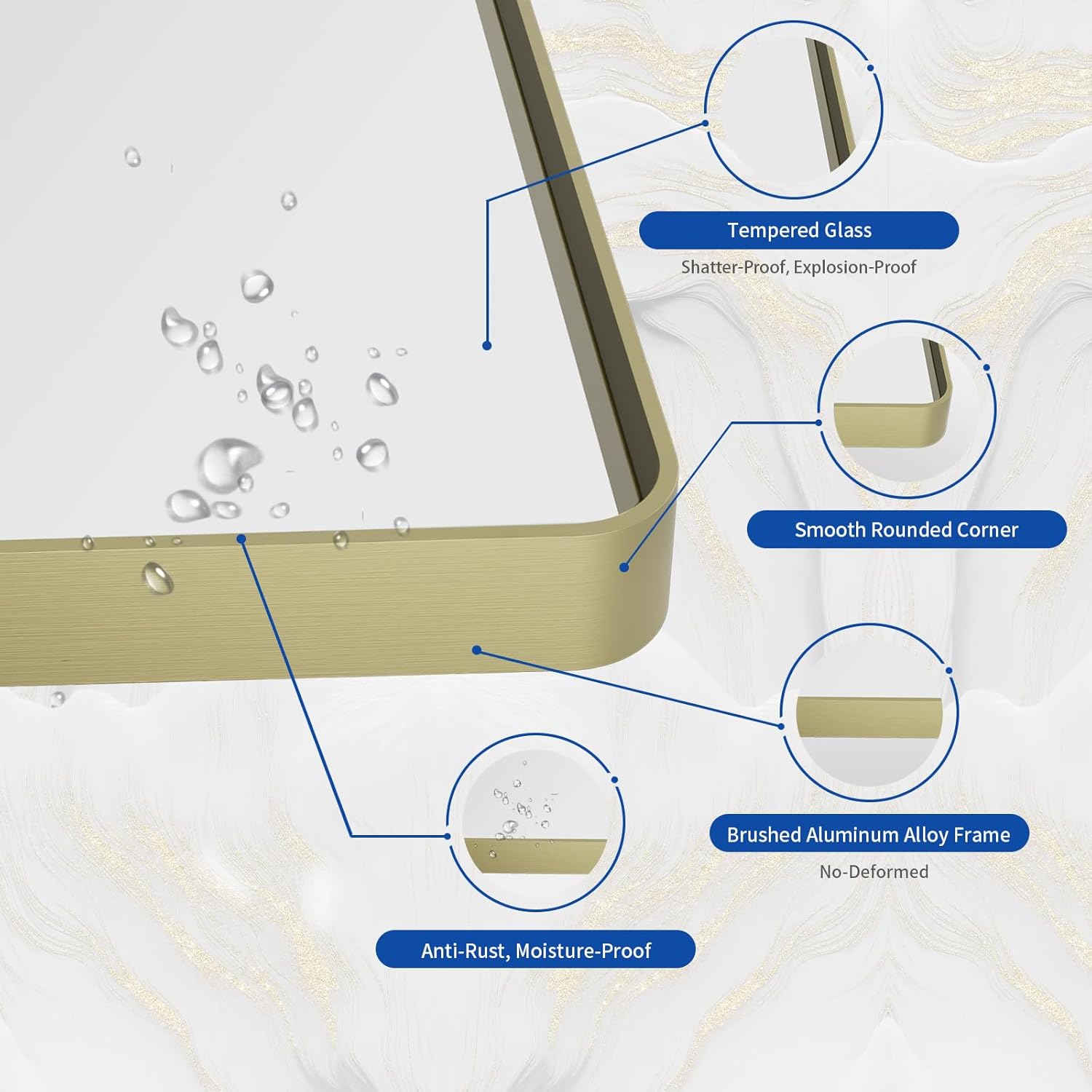 Tempered Glass
Shatter-Proof, Explosion-Proof

Smooth Rounded Corner

Brushed Aluminum Alloy Frame
No-Deformed

Anti-Rust, Moisture-Proof