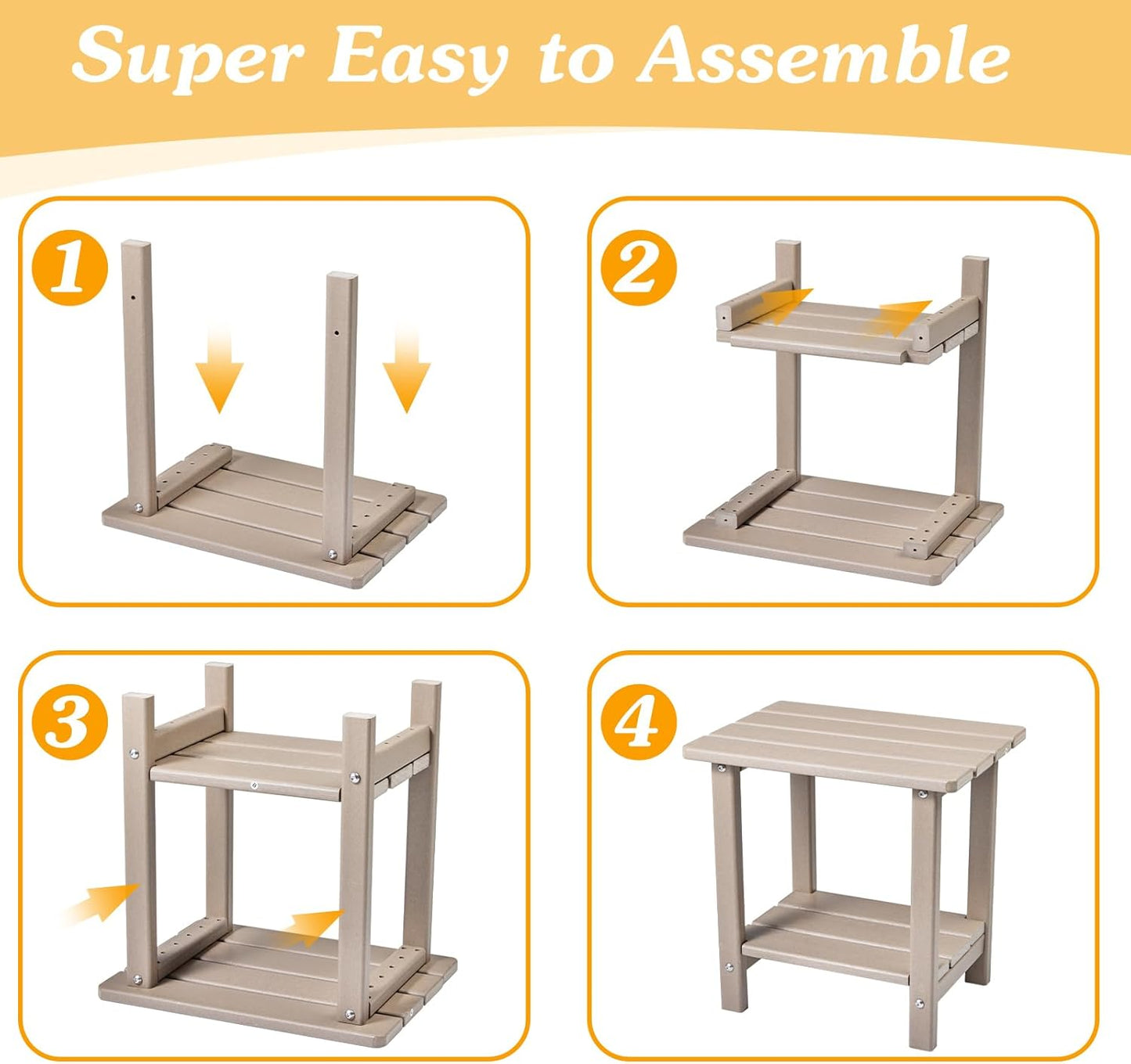 Super Easy to Assemble

1

2

3

4