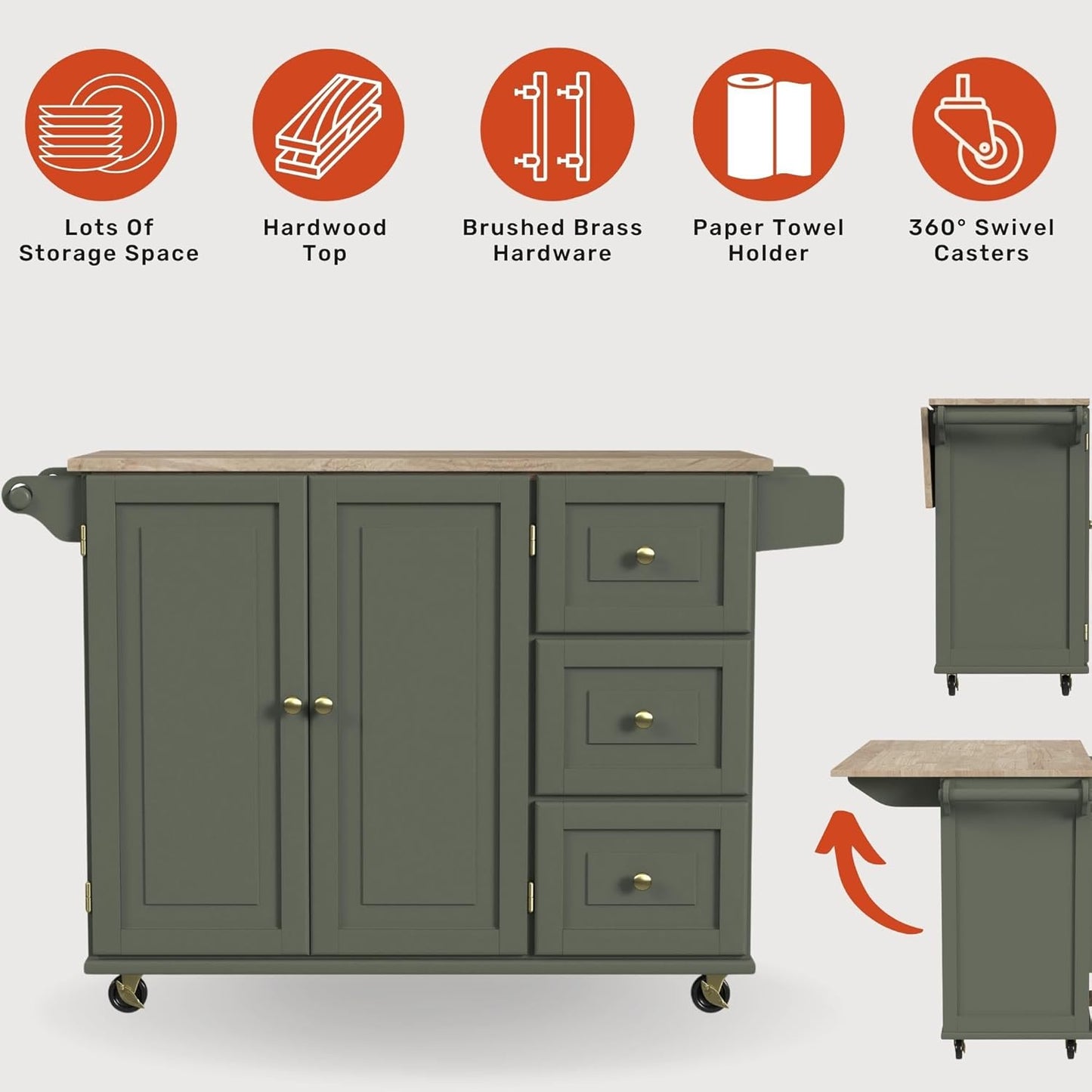 Lots Of Storage Space

Hardwood Top

Brushed Brass Hardware

Paper Towel Holder

360° Swivel Casters