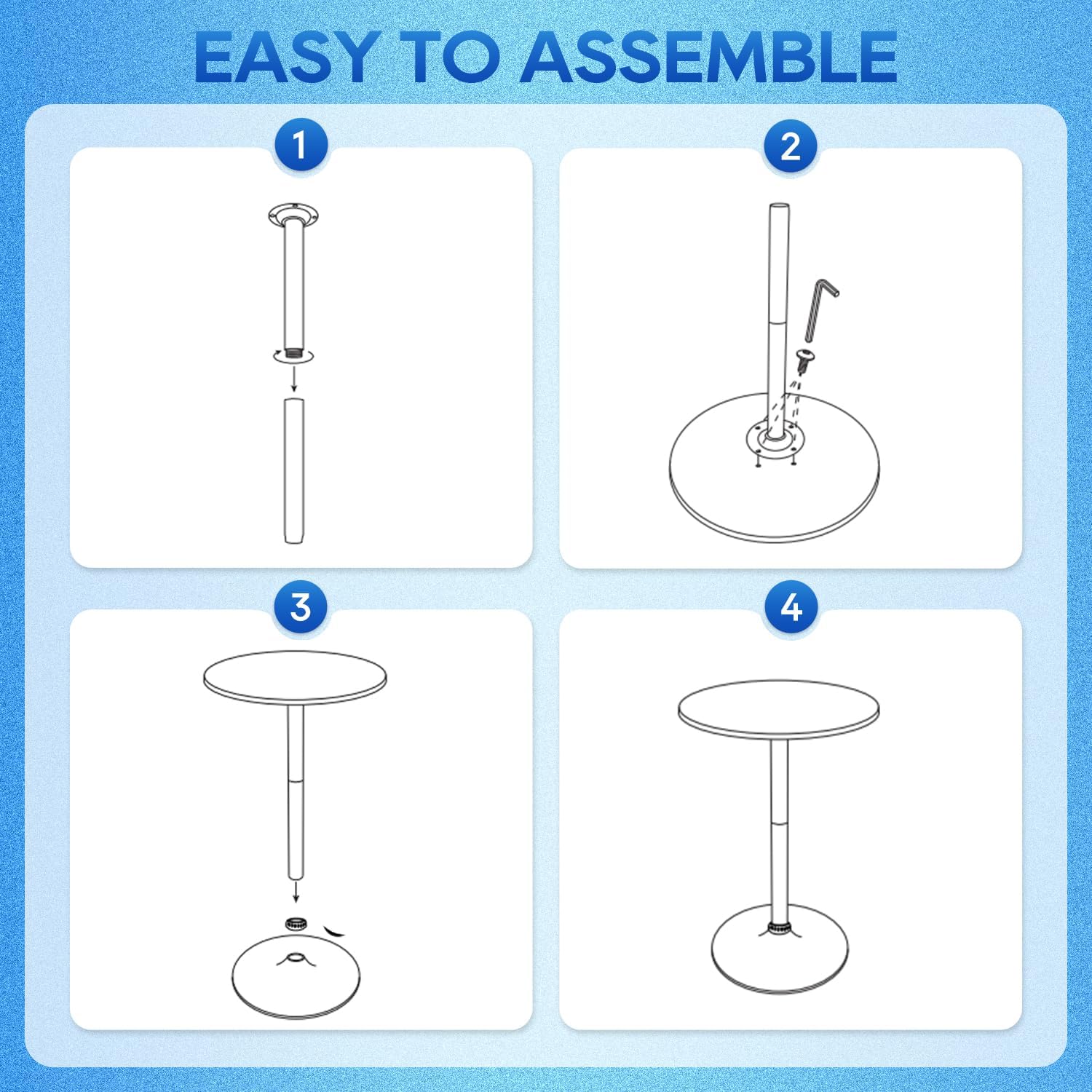 EASY TO ASSEMBLE

1

2

3

4