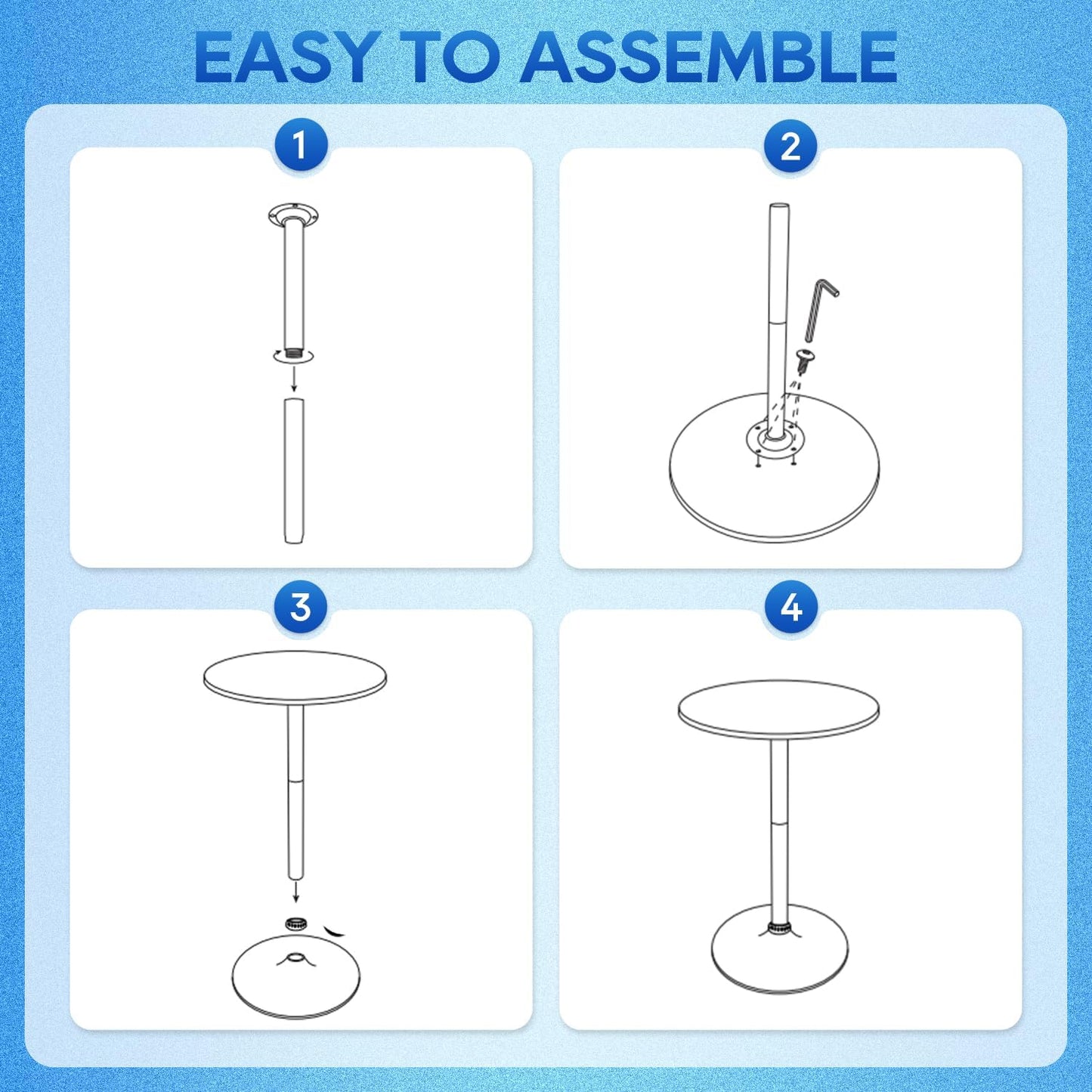 EASY TO ASSEMBLE

1

2

3

4