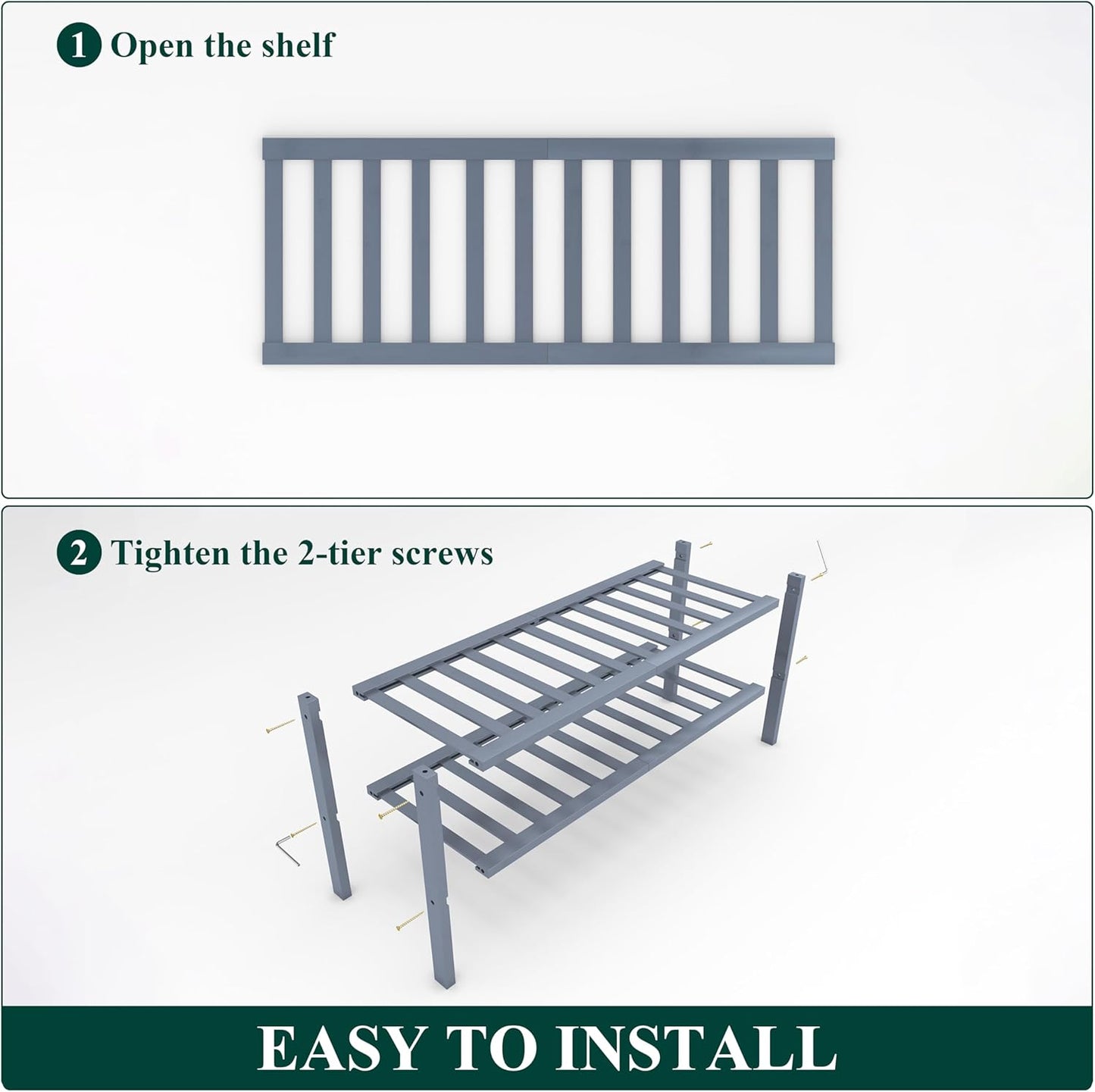 1 Open the shelf

2 Tighten the 2-tier screws

EASY TO INSTALL