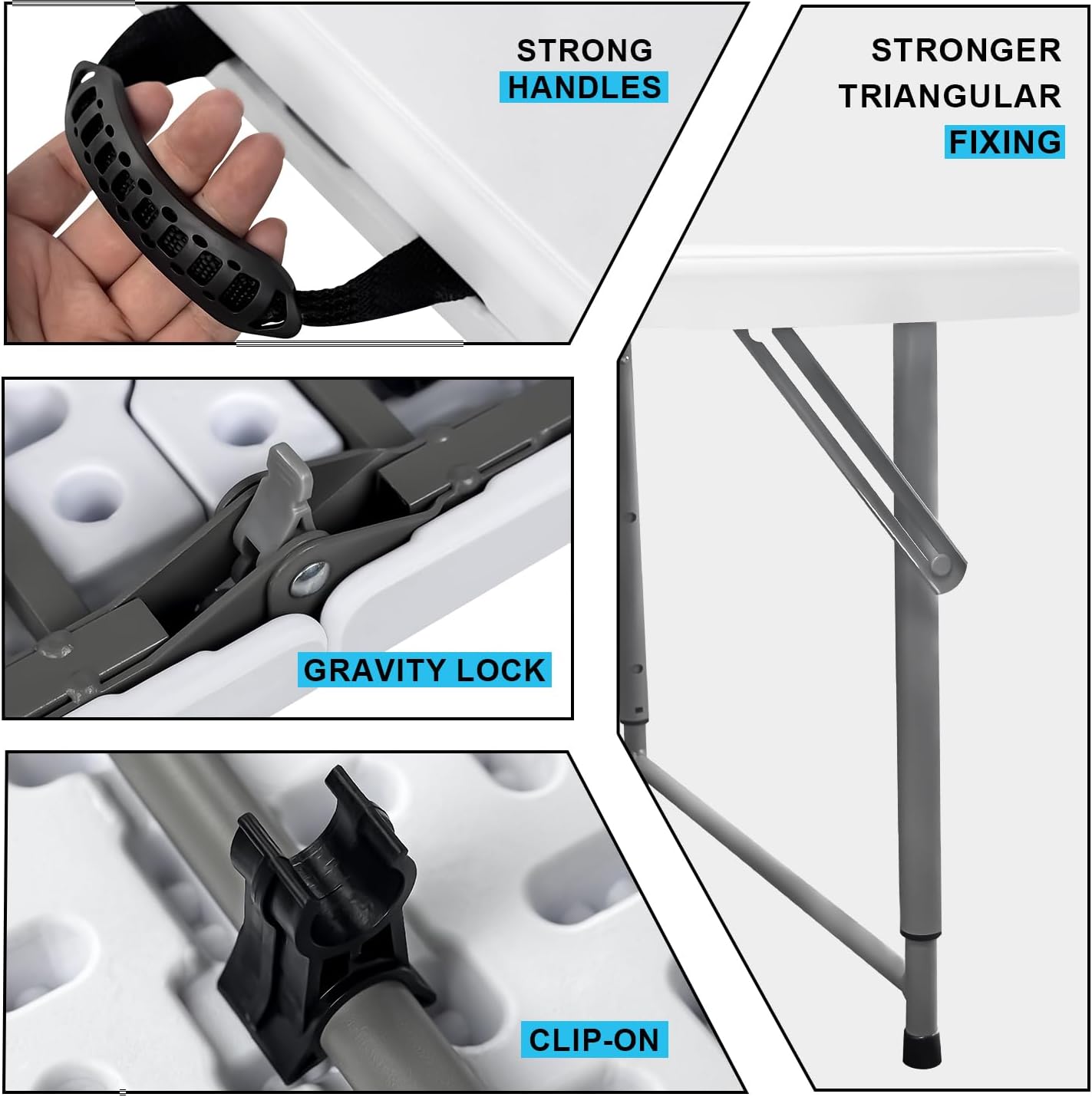 STRONG HANDLES

STRONGER TRIANGULAR FIXING

GRAVITY LOCK

CLIP-ON