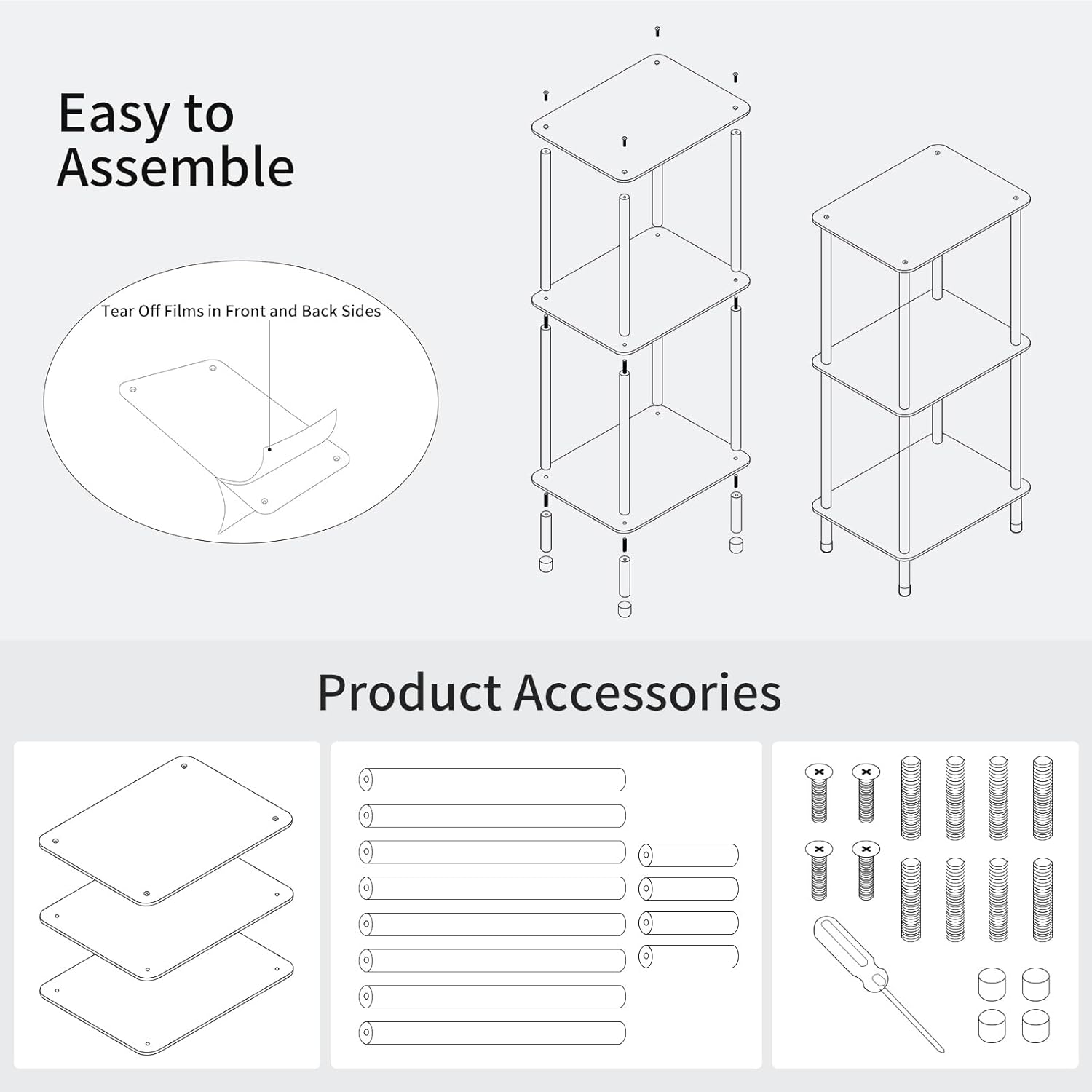 Easy to Assemble

Tear Off Films in Front and Back Sides

Product Accessories