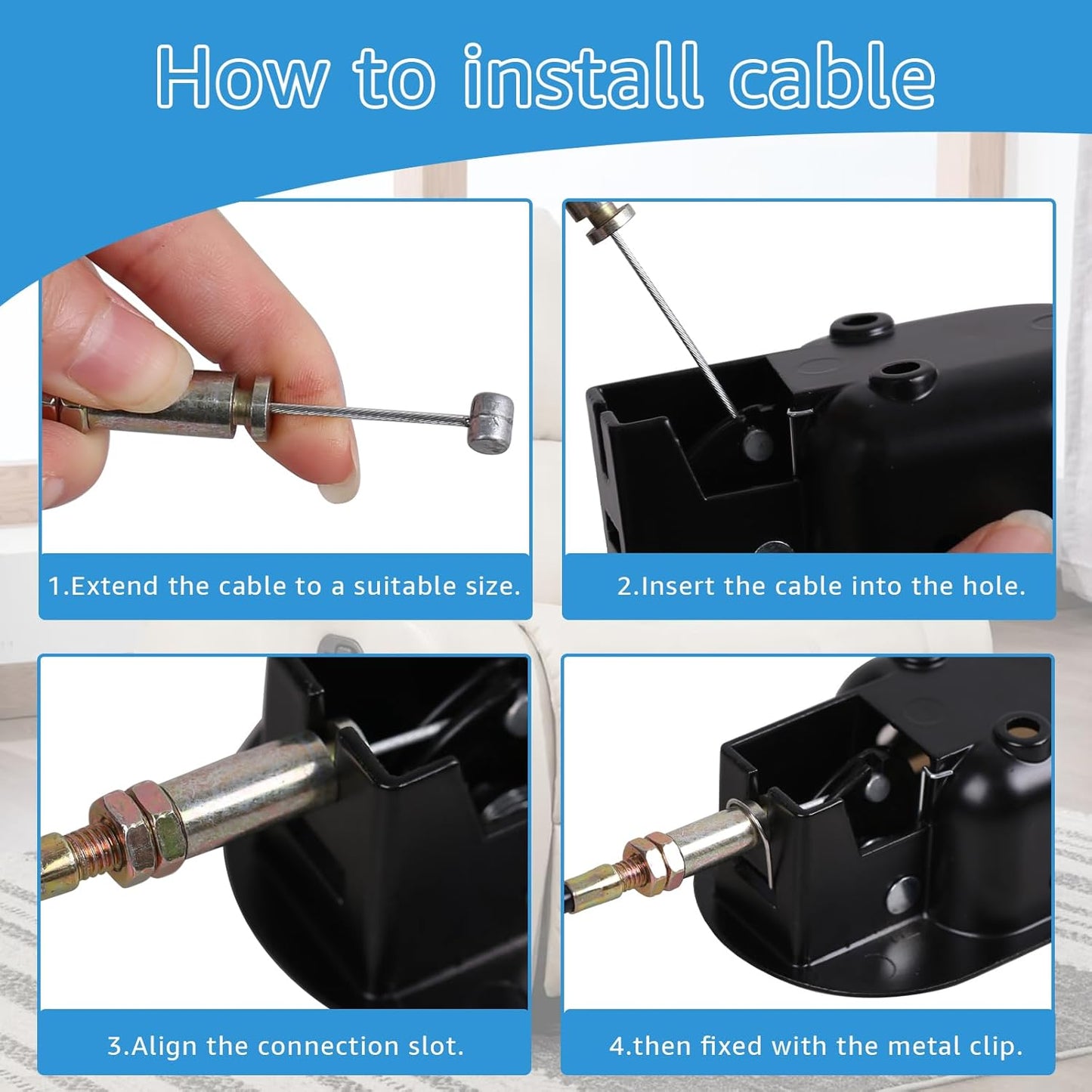 How to install cable

1.Extend the cable to a suitable size.

2.Insert the cable into the hole.

3.Align the connection slot.

4.then fixed with the metal clip.