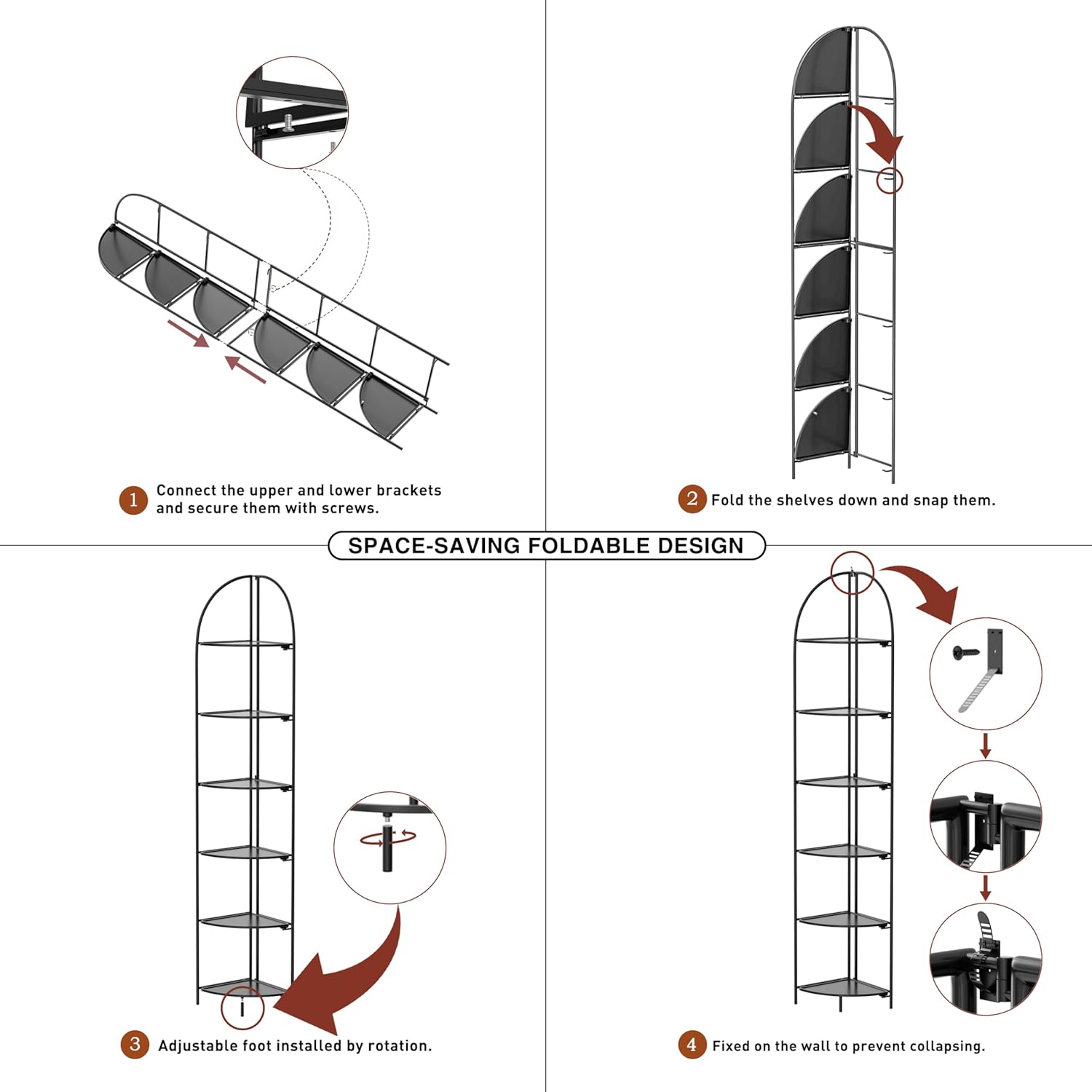 1 Connect the upper and lower brackets and secure them with screws.

2 Fold the shelves down and snap them.

SPACE-SAVING FOLDABLE DESIGN

3 Adjustable foot installed by rotation.

4 Fixed on the wall to prevent collapsing.