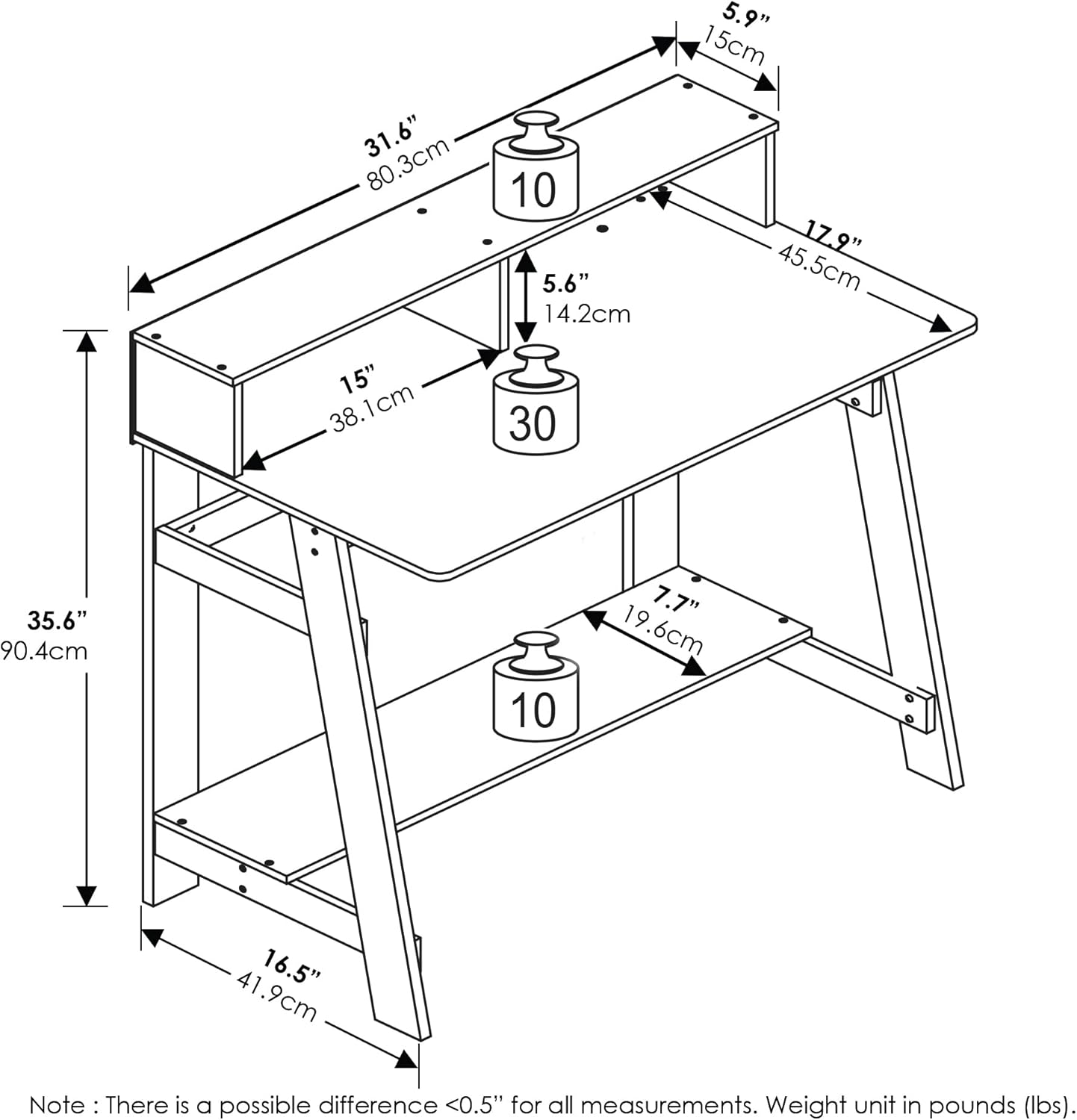 5.9”
15cm

31.6”
80.3cm

10

17.9”
45.5cm

5.6”
14.2cm

15”
38.1cm

30

35.6”
90.4cm

7.7”
19.6cm

10

16.5”
41.9cm

Note : There is a possible difference <0.5” for all measurements. Weight unit in pounds (lbs).