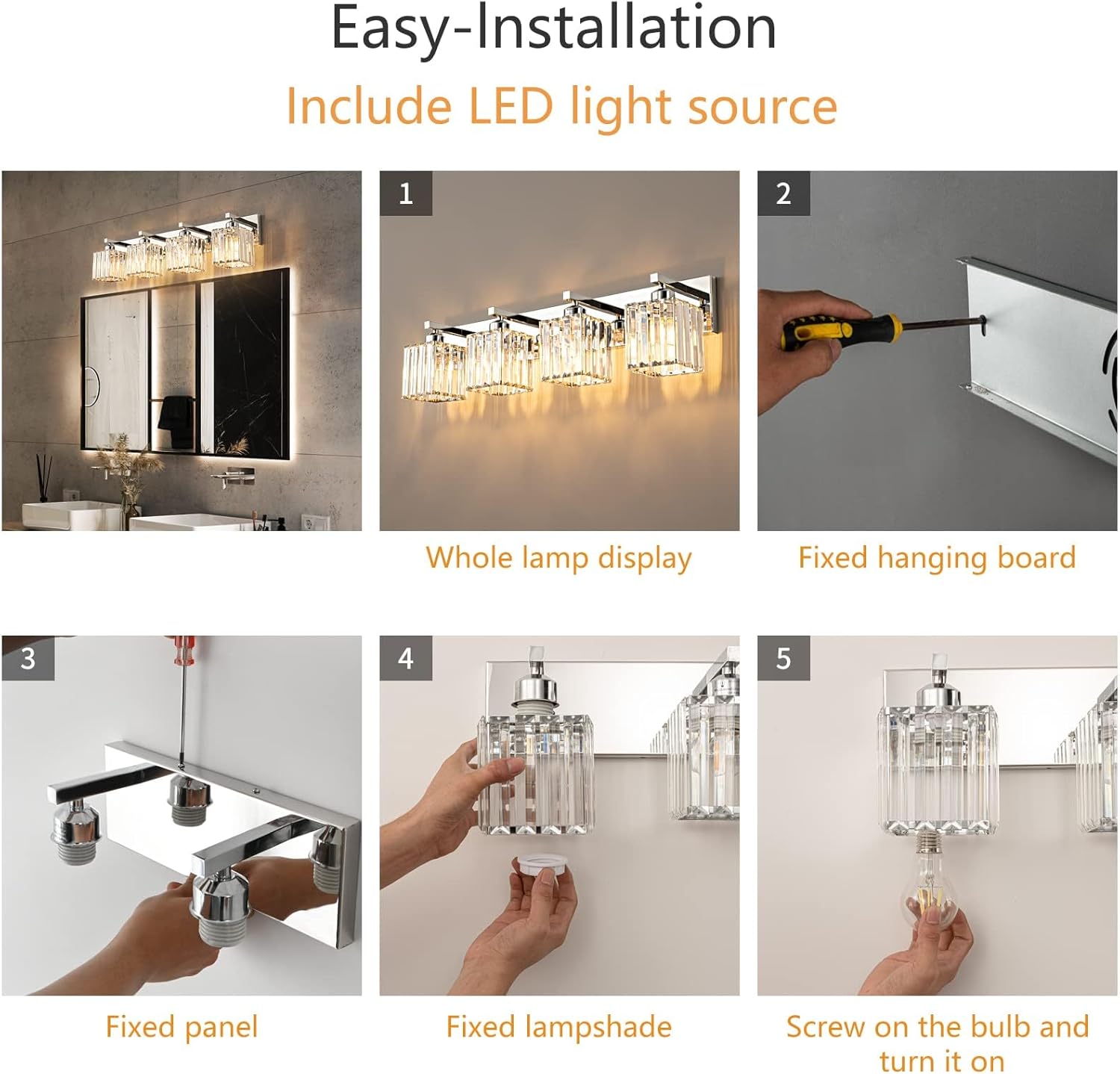 Easy-Installation

Include LED light source

1

Whole lamp display

2

Fixed hanging board

3

Fixed panel

4

Fixed lampshade

5

Screw on the bulb and turn it on